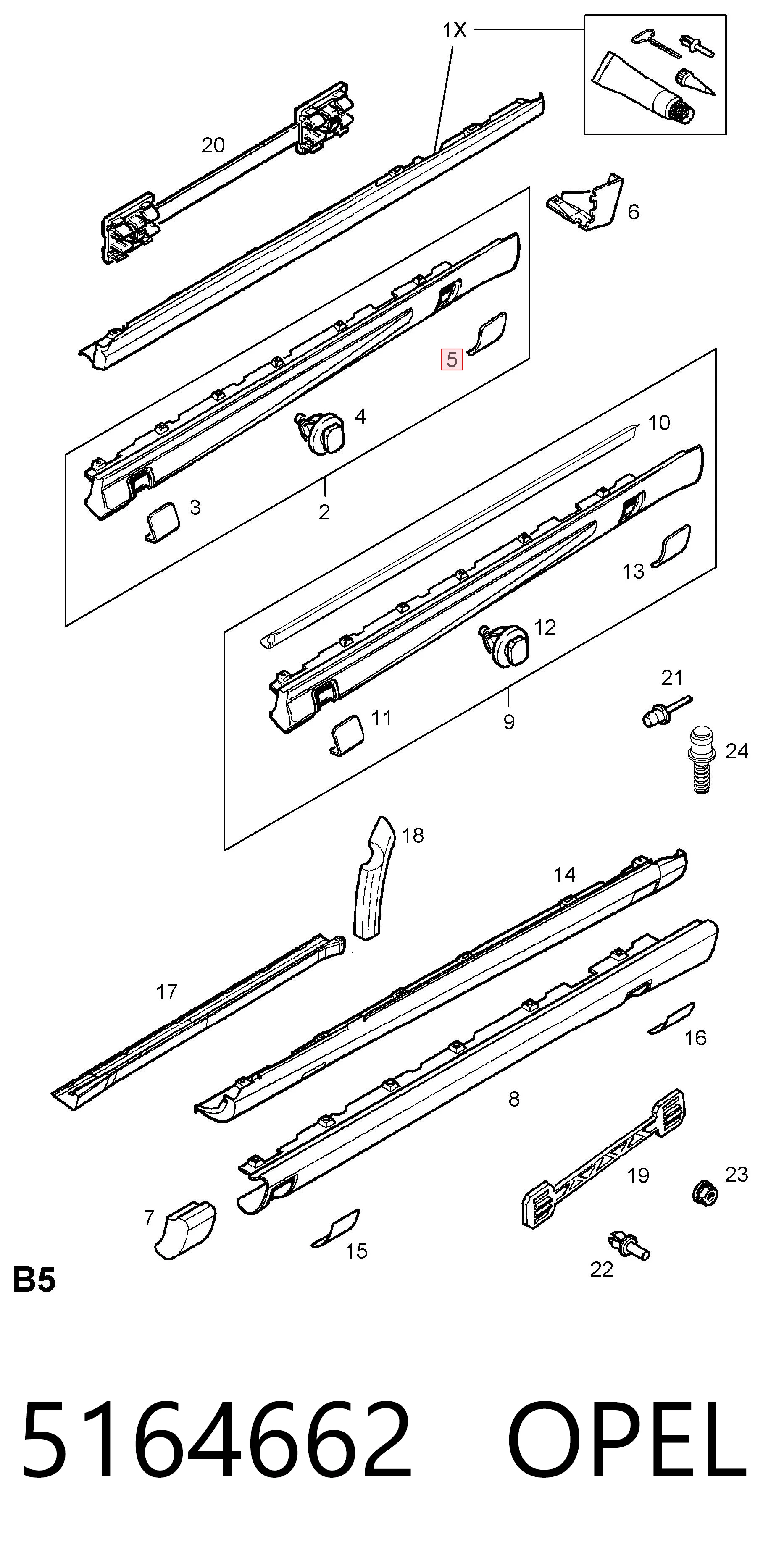 1X
20
6
5
4
10
3
2
13
12
21
11
9
24
18
14
17
16
8
19
23
7
15
22
B5
5164662 OPEL