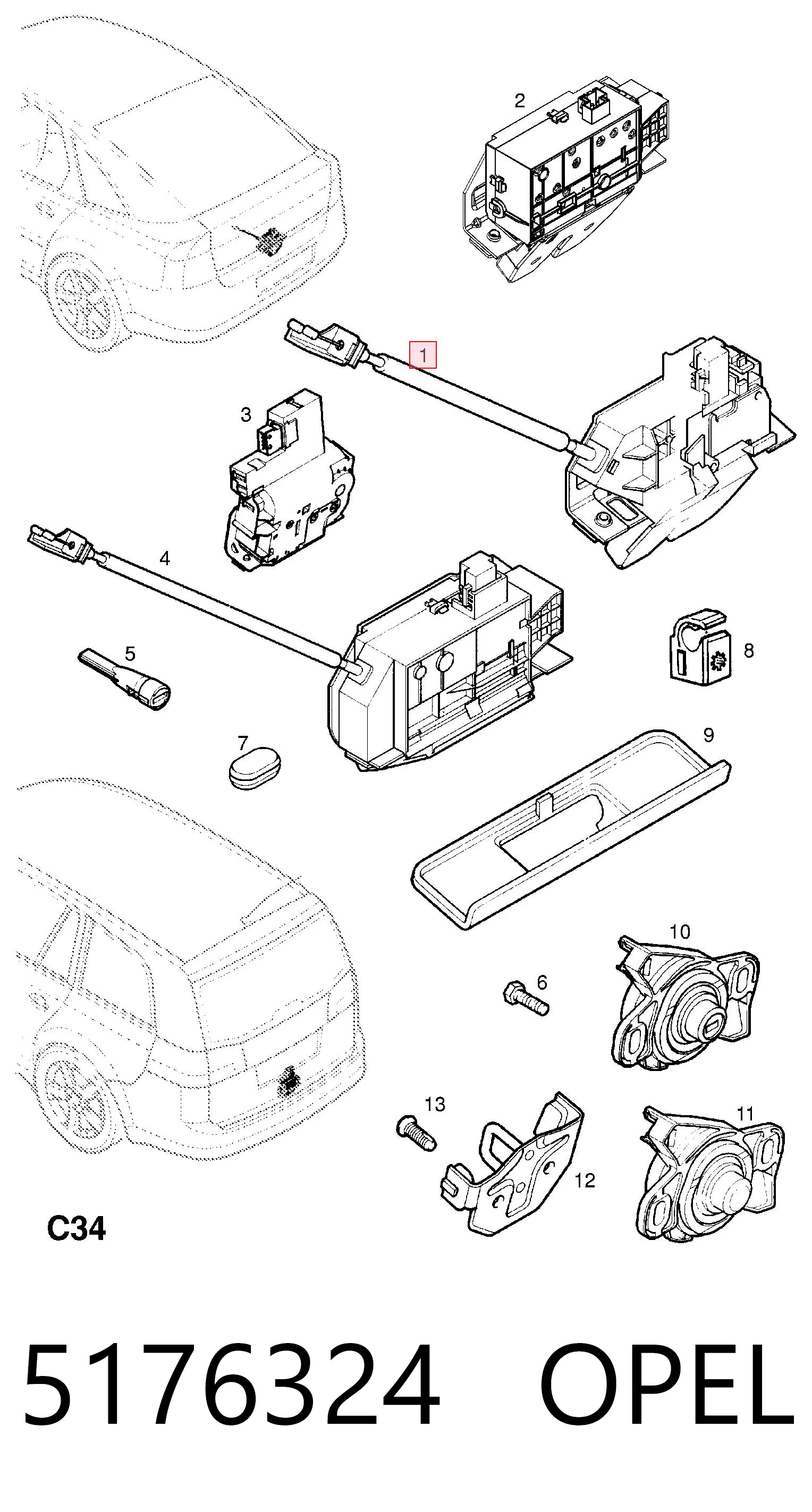 2

1

3

4

5

8

7

9

10

6

13

11

12

C34

5176324 OPEL