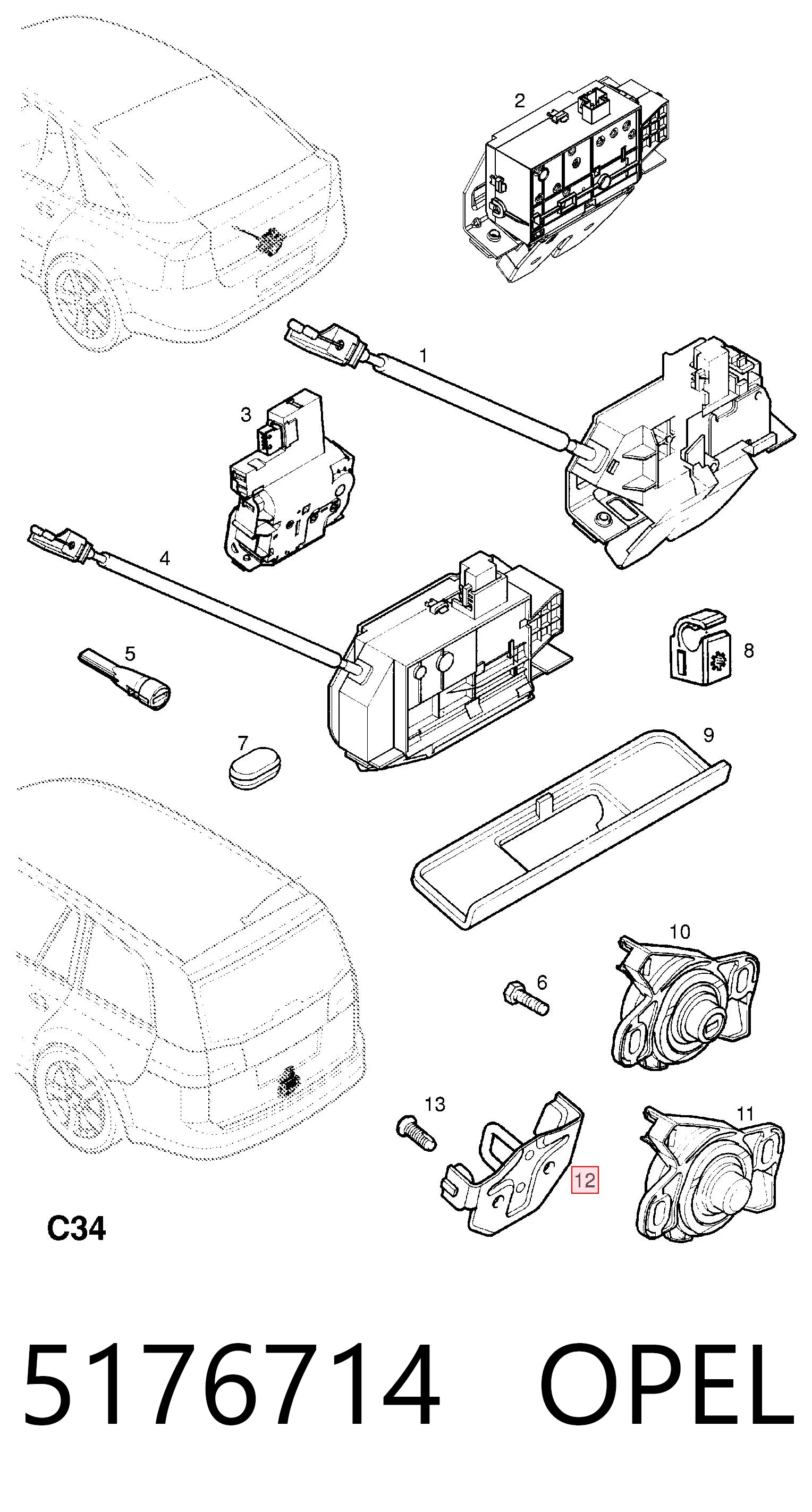 2

1

3

4

5

8

7

9

10

6

13

11

12

C34

5176714 OPEL