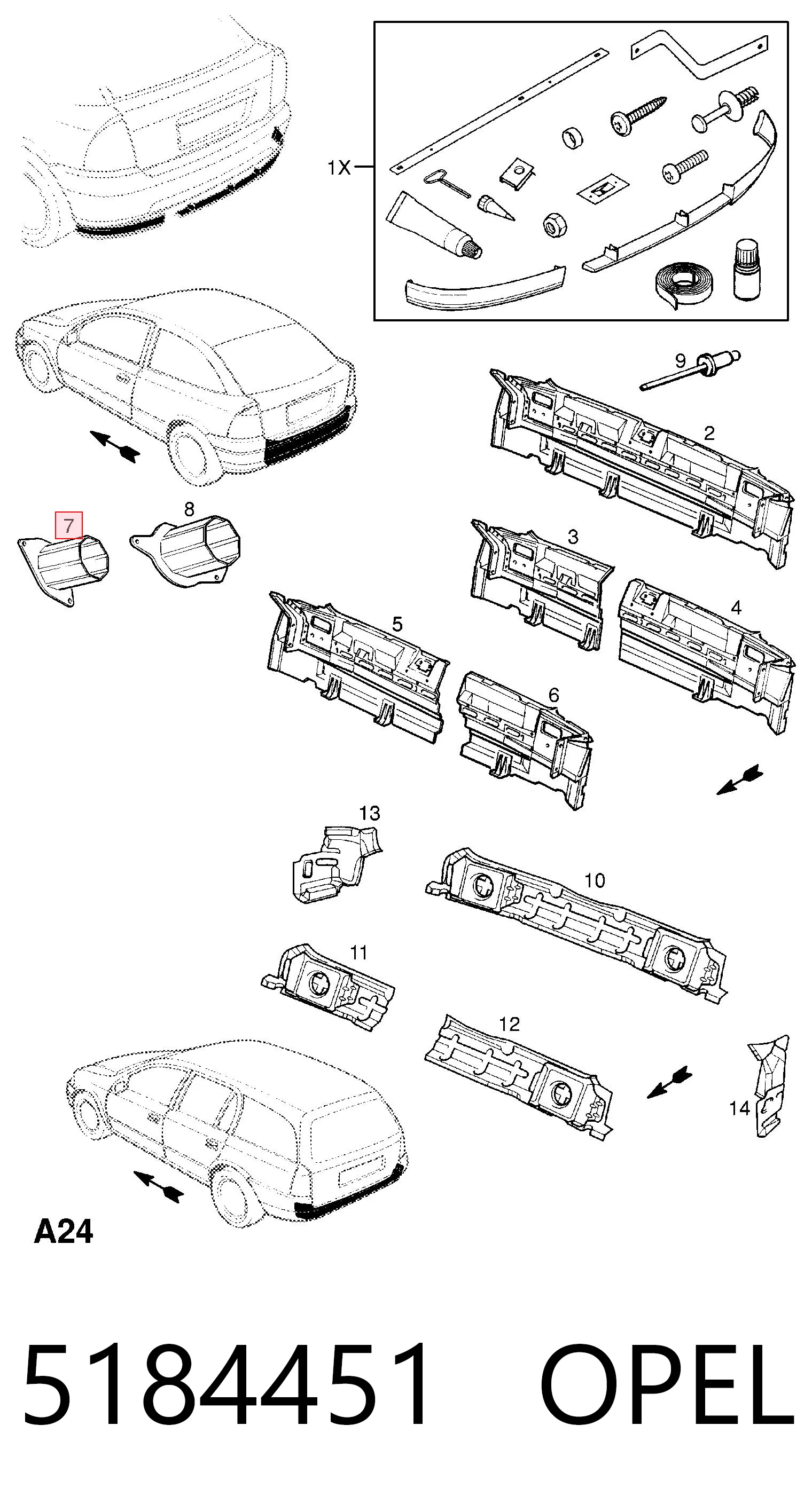 1X

9

2

7

8

3

4

5

6

13

10

11

12

14

A24

5184451 OPEL