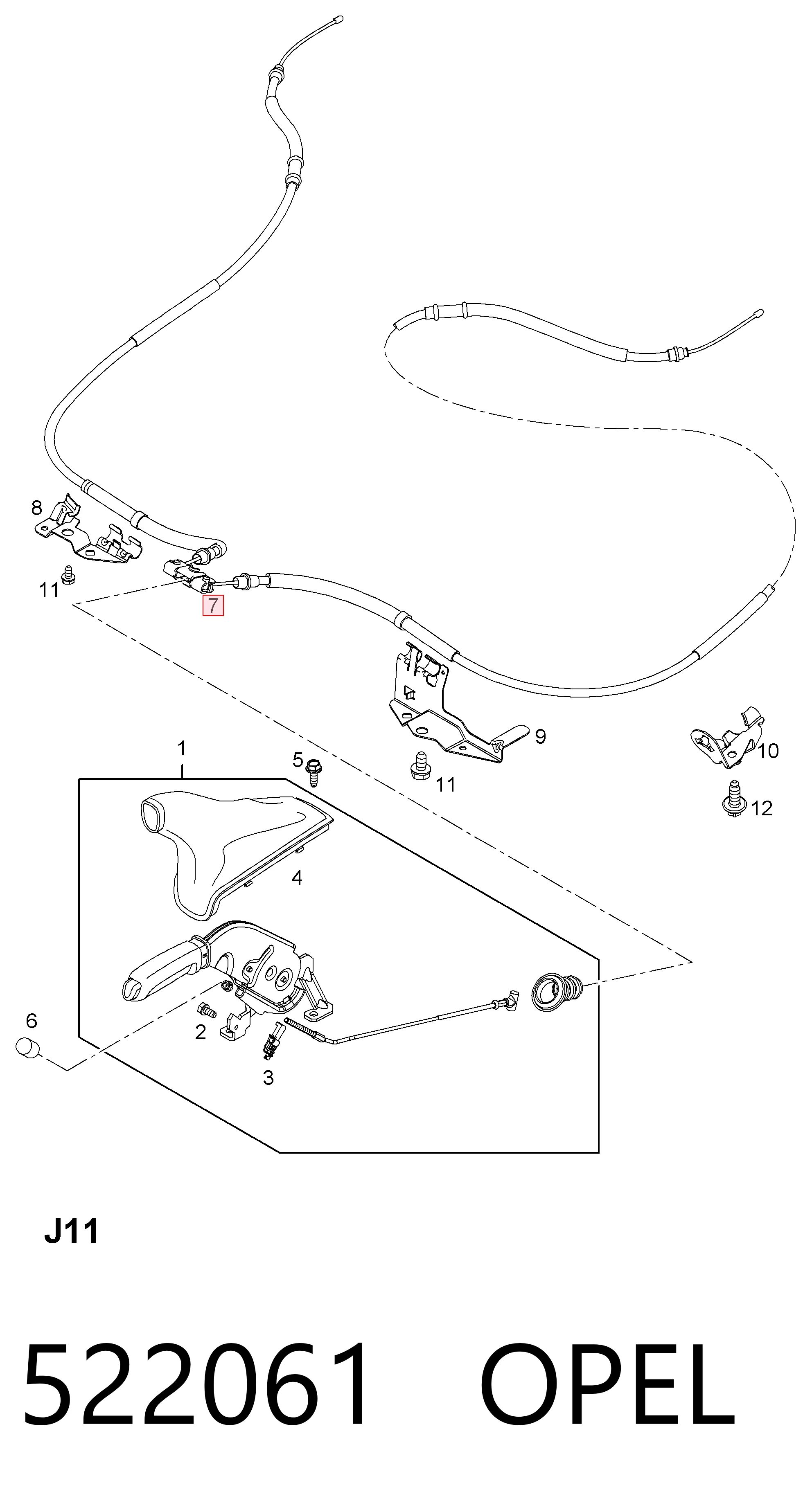 8
11
7
9
10
1
5
11
12
4
6
2
3
J11
522061 OPEL