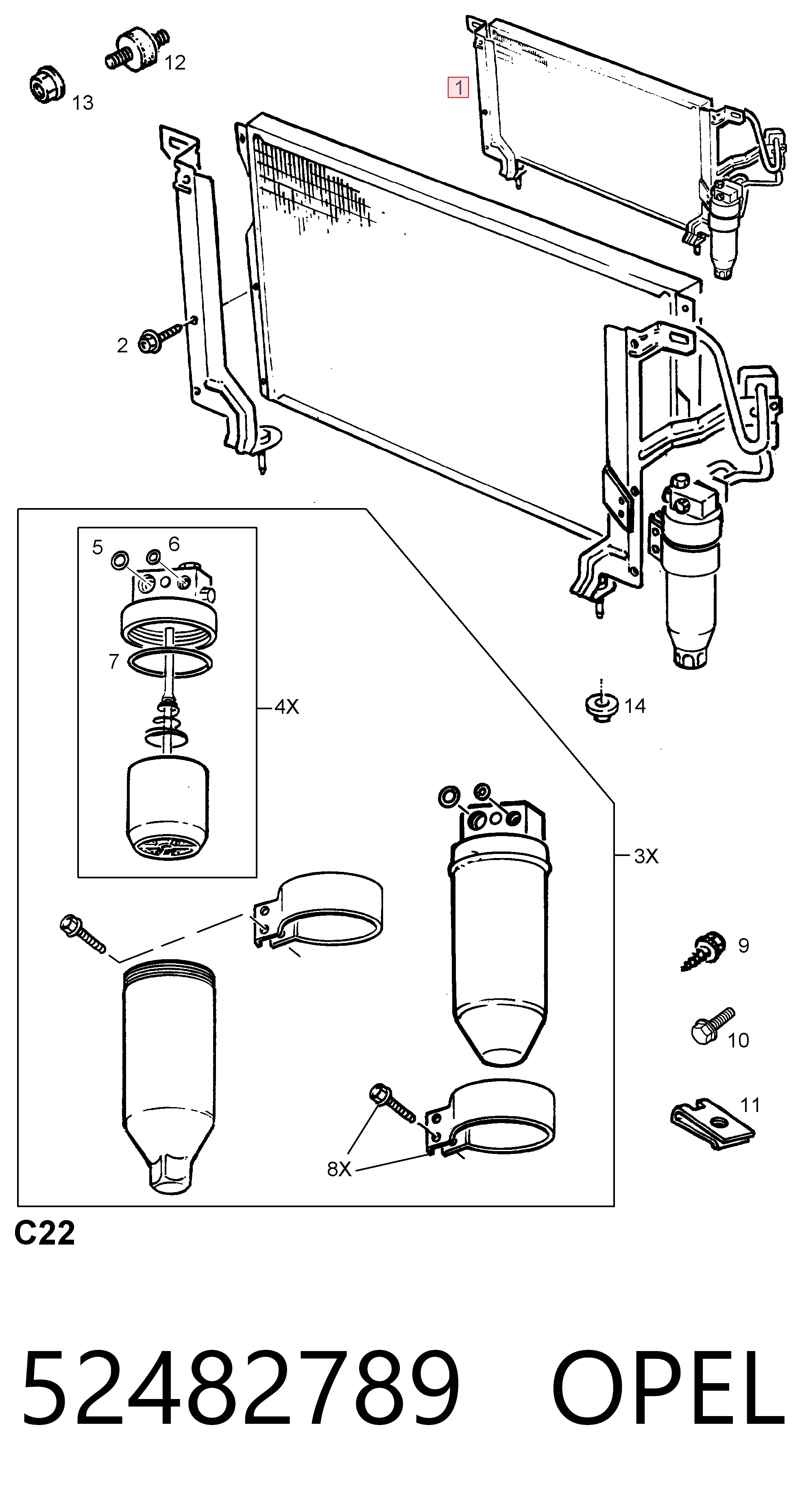 12
13
1
2
5
6
7
4X
14
3X
9
10
11
8X
C22

52482789 OPEL