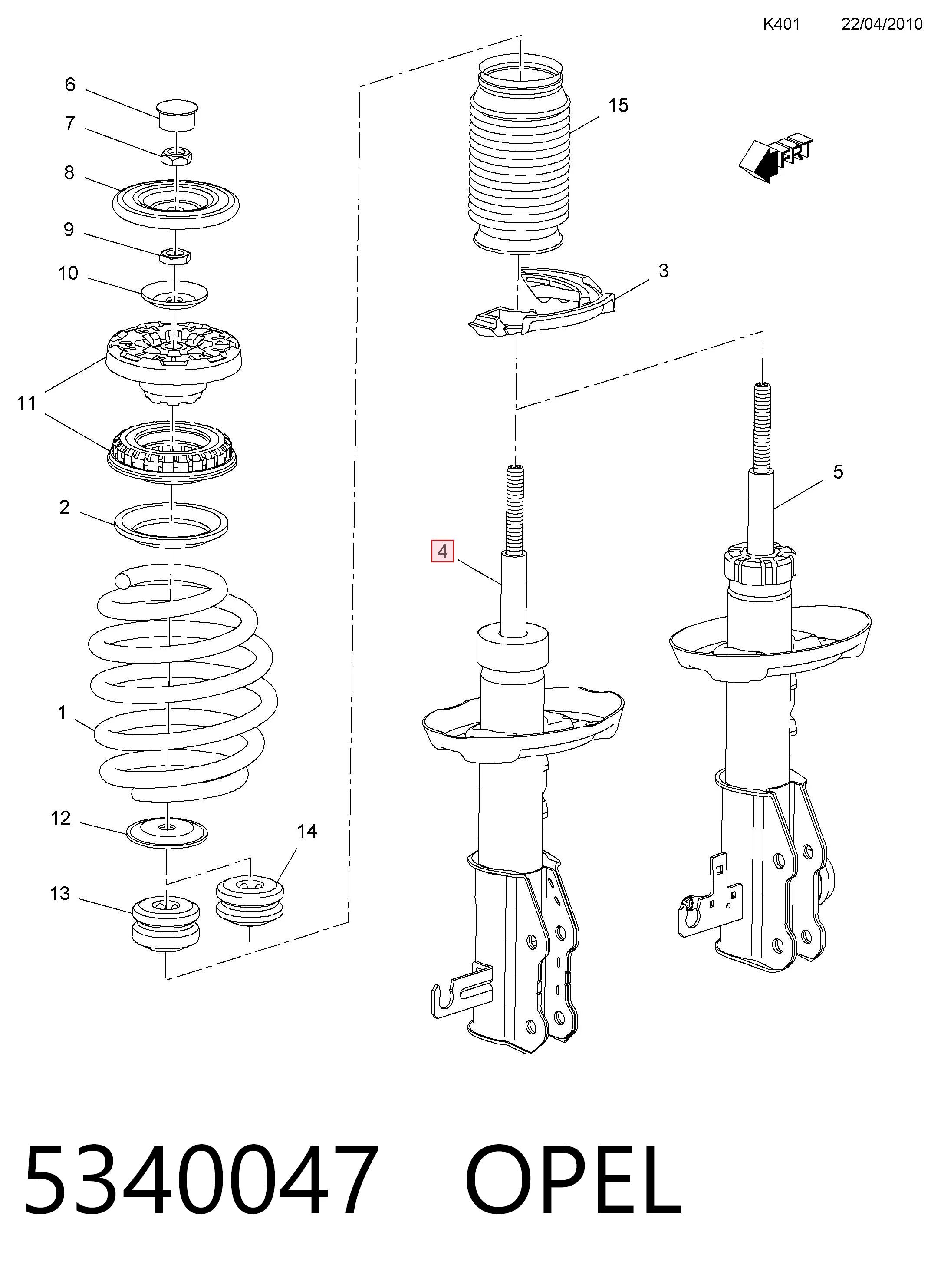 K401 22/04/2010

6
7
8
9
10
11
2
1
12
13
14
15
FRT
3
5
4

5340047 OPEL