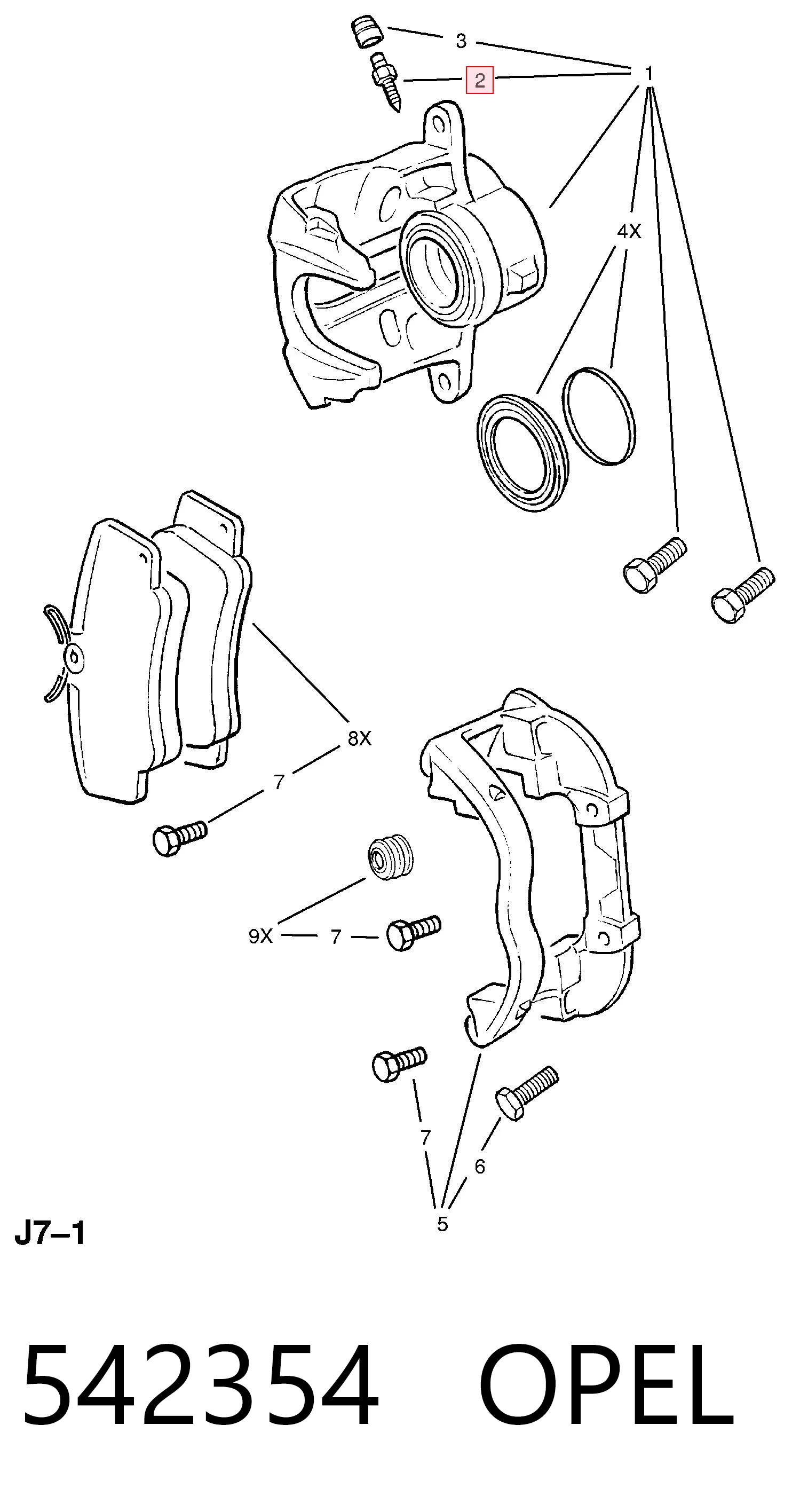 3
2
1
4X
8X
7
9X
7
7
6
5
J7–1
542354 OPEL