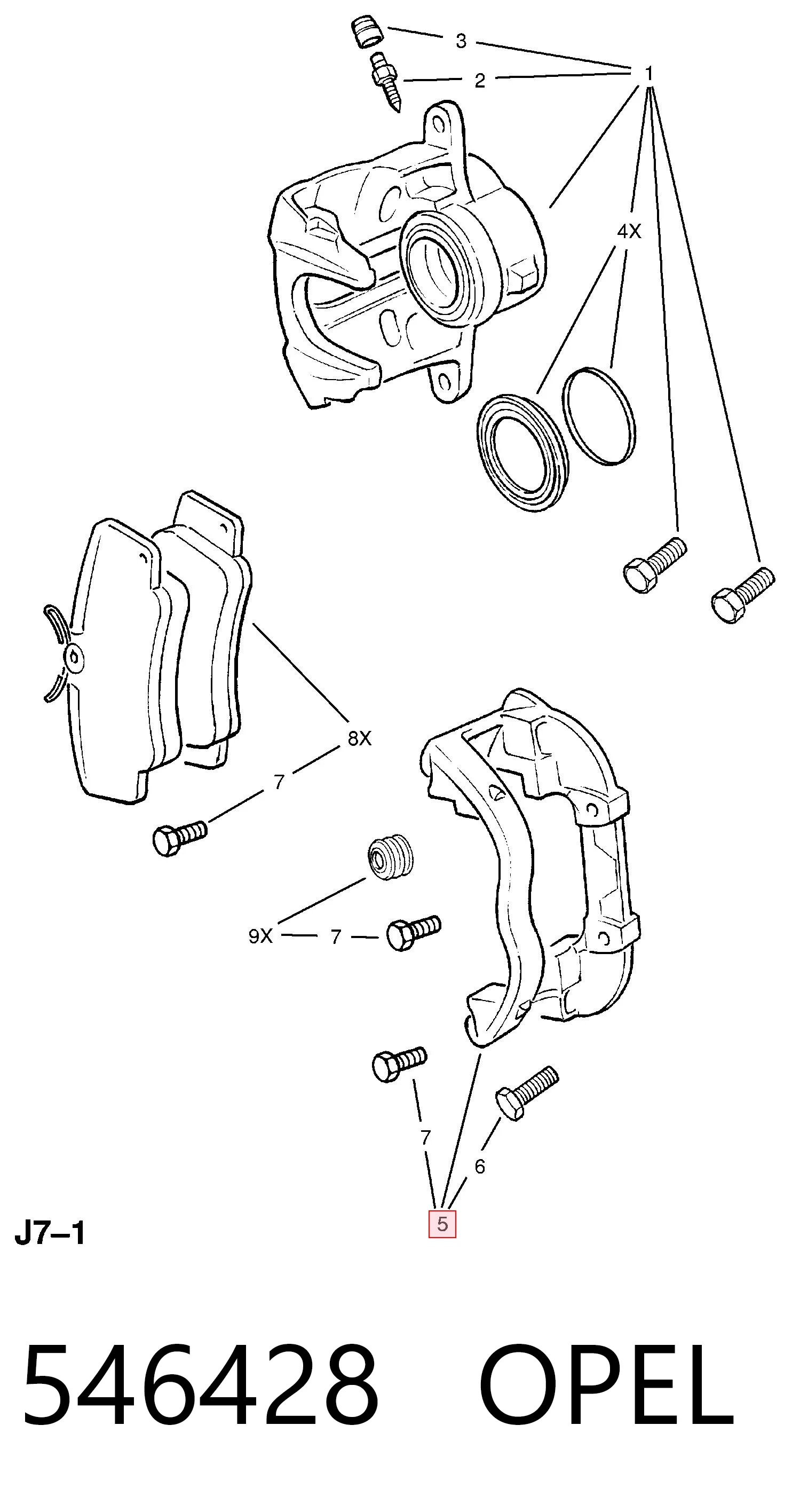 3
2
1
4X
8X
7
9X
7
7
6
5
J7–1
546428 OPEL