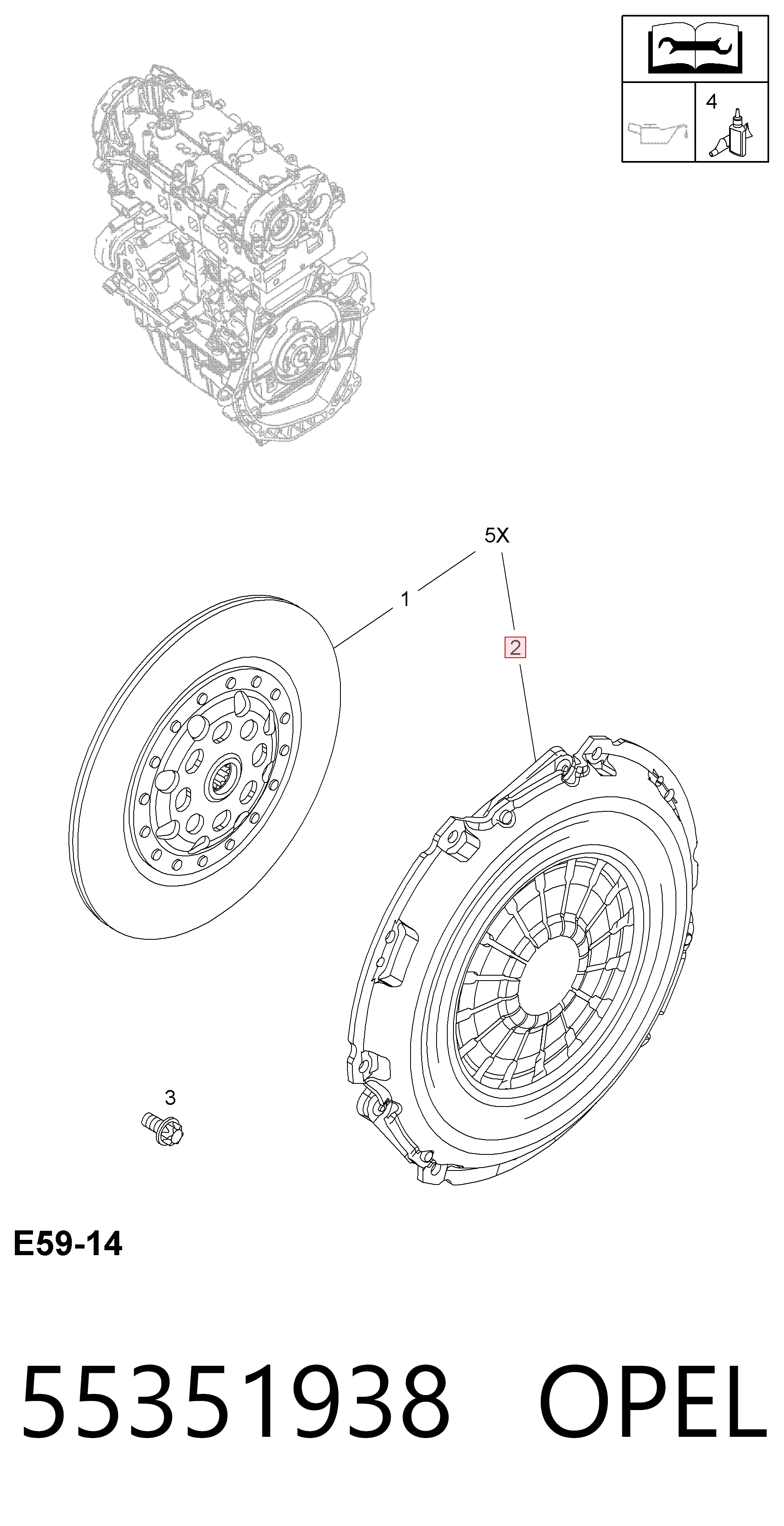 4

5X

1

2

3

E59-14

55351938 OPEL