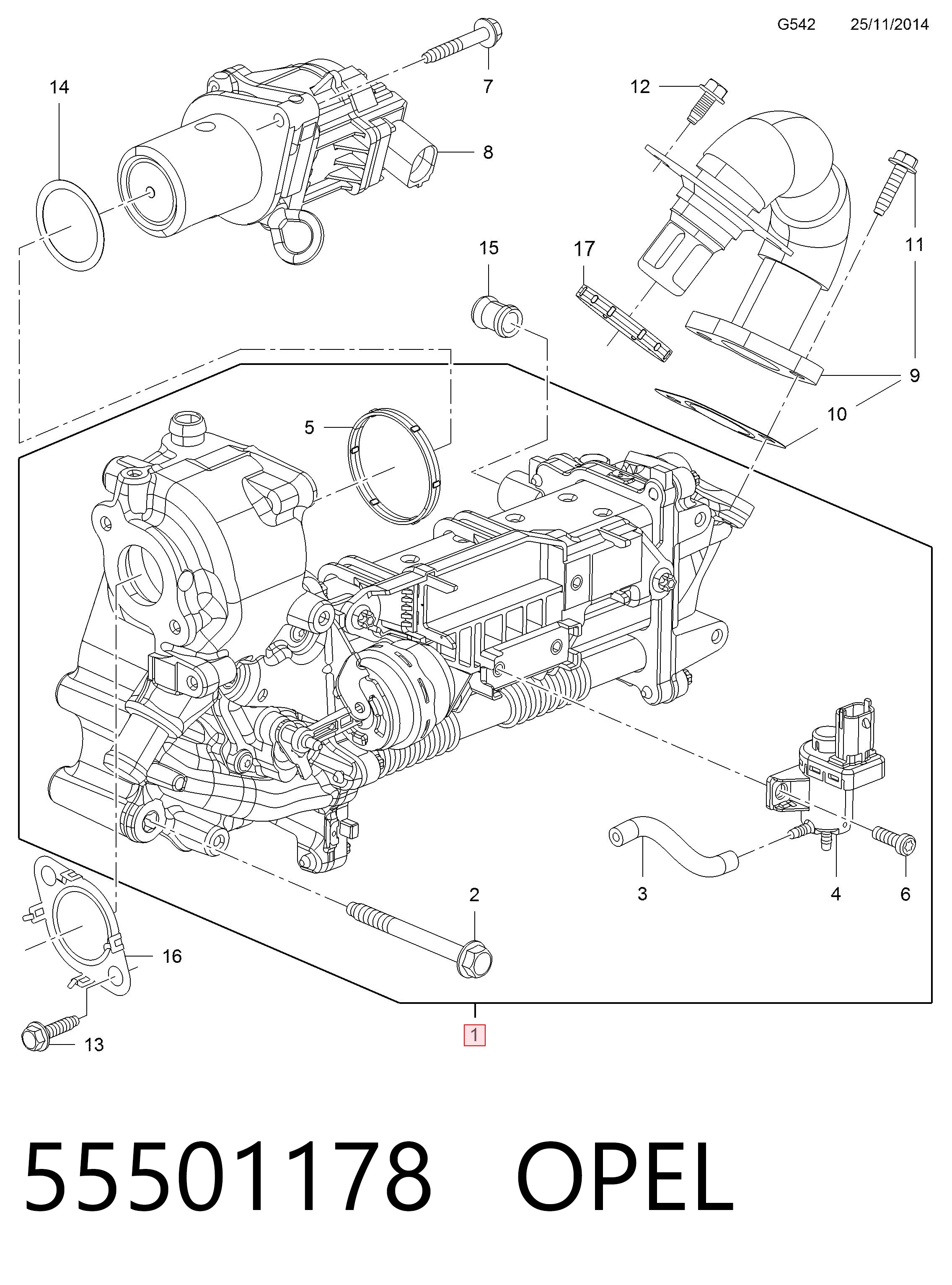 G542 25/11/2014

14
7
12
8
11
15
17
9
10
5
3
4
6
2
16
13
1

55501178 OPEL