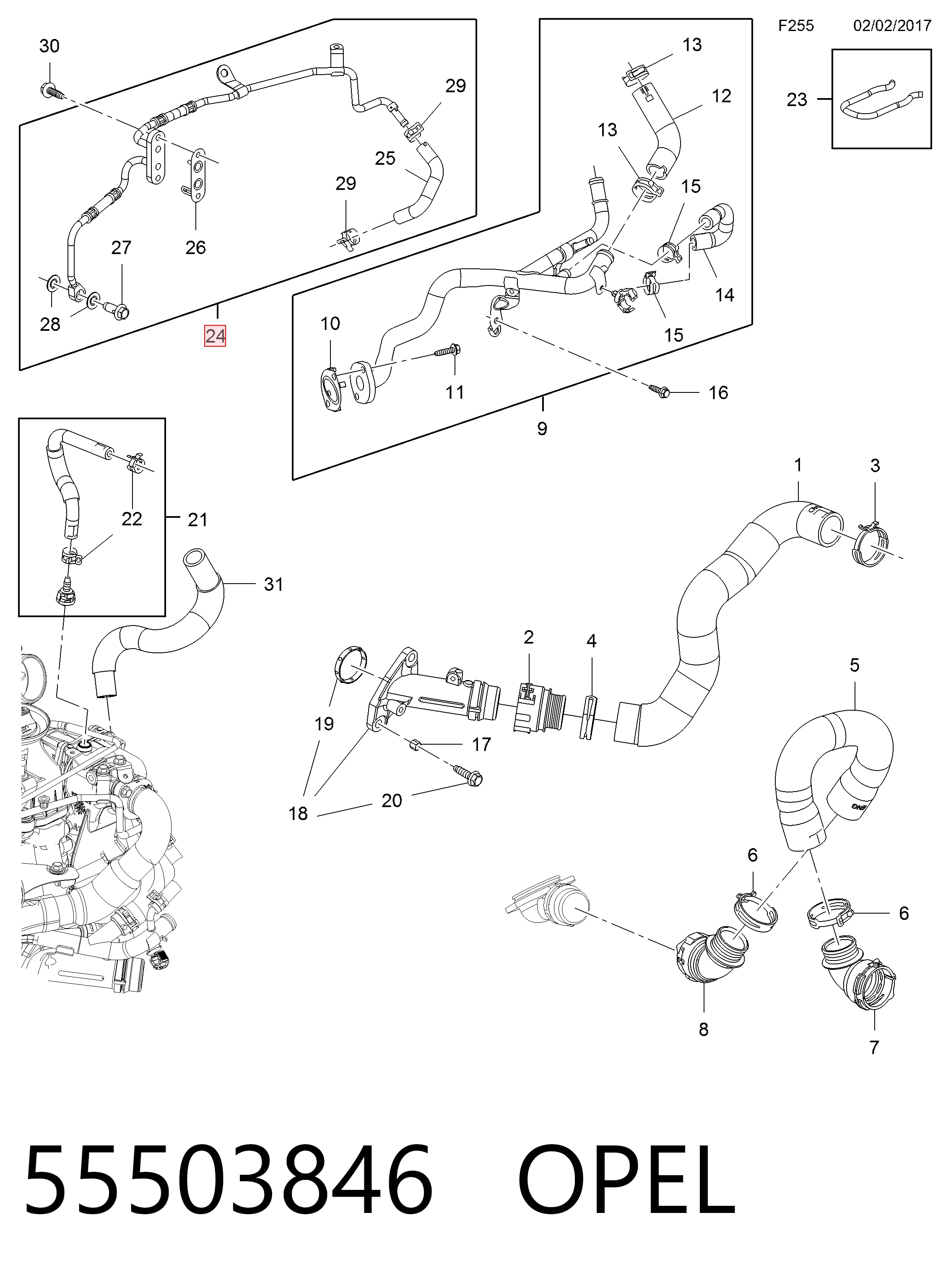 F255 02/02/2017

30
29
25
29
27
26
28
24

13
12
13
15
14
15
10
11
16
9

23

22
21
31

1
3
2
4
5
19
17
18
20
6
6
8
7

55503846 OPEL