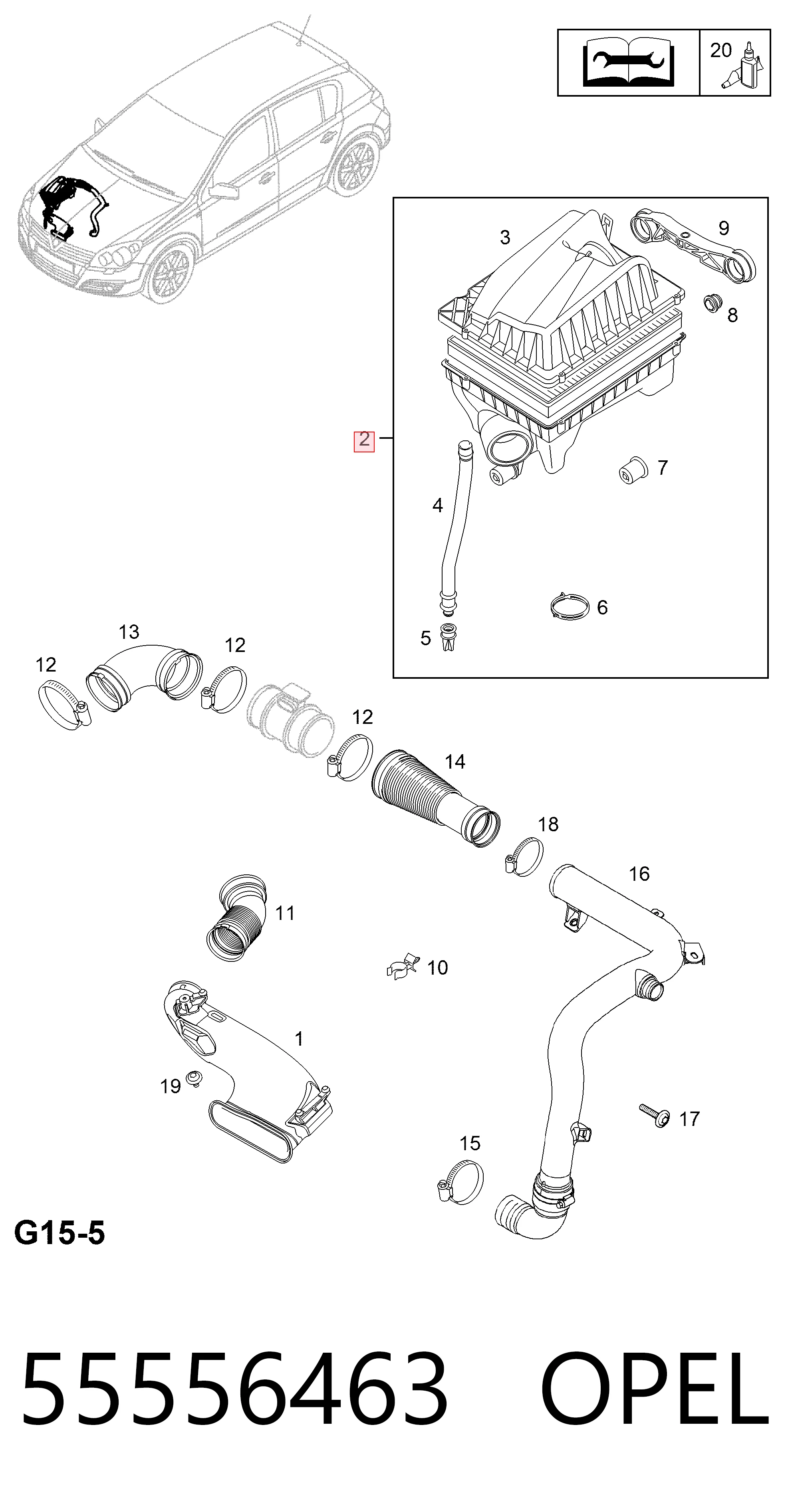 20

3
9
8
2
7
4
6
5

13
12
12
12
14
18
16
11
10
1
19
17
15

G15-5

55556463 OPEL