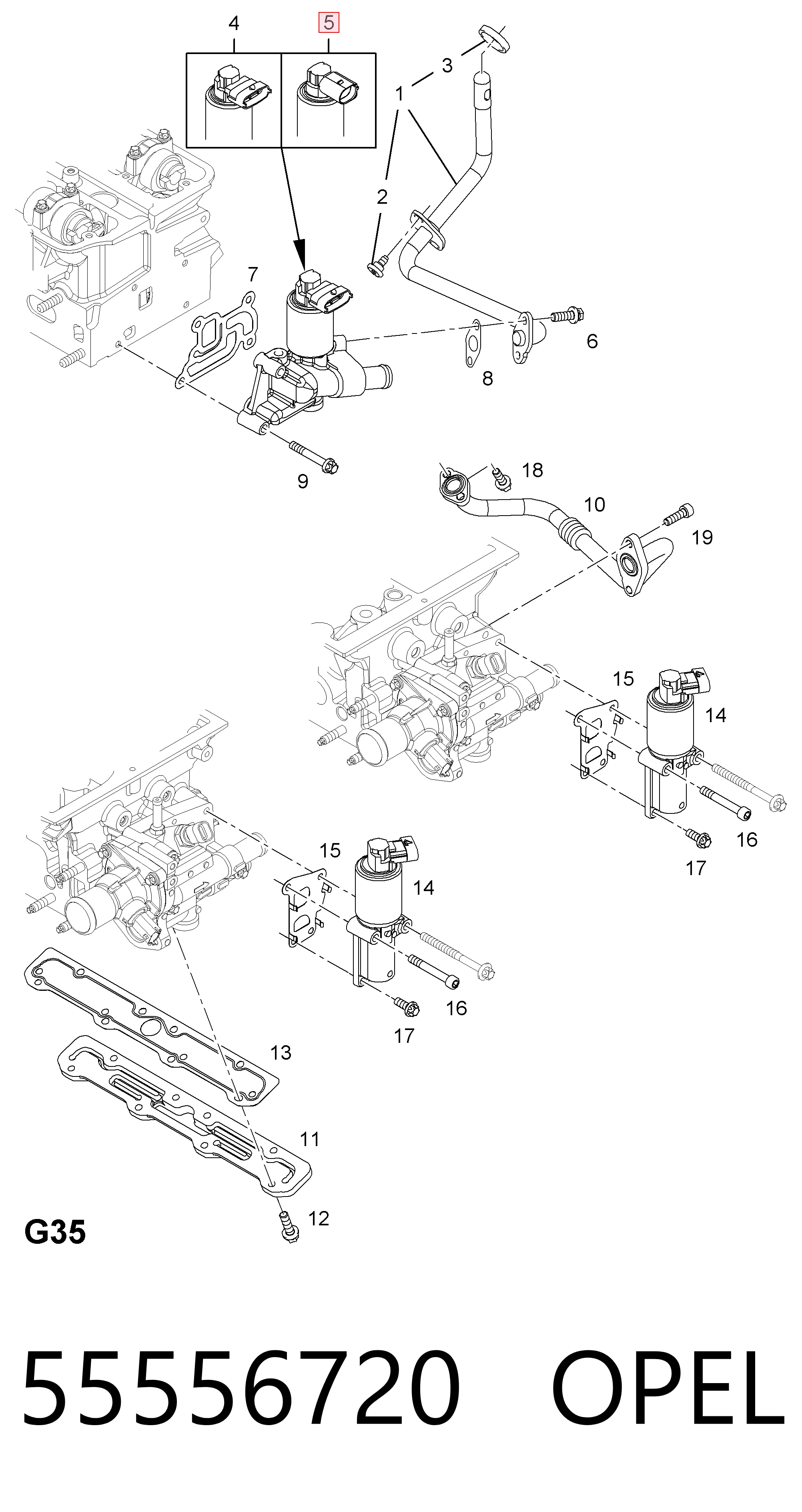 4
5
3
1
2
7
6
8
9
18
10
19
15
14
16
17
15
14
16
17
13
11
12
G35

55556720 OPEL