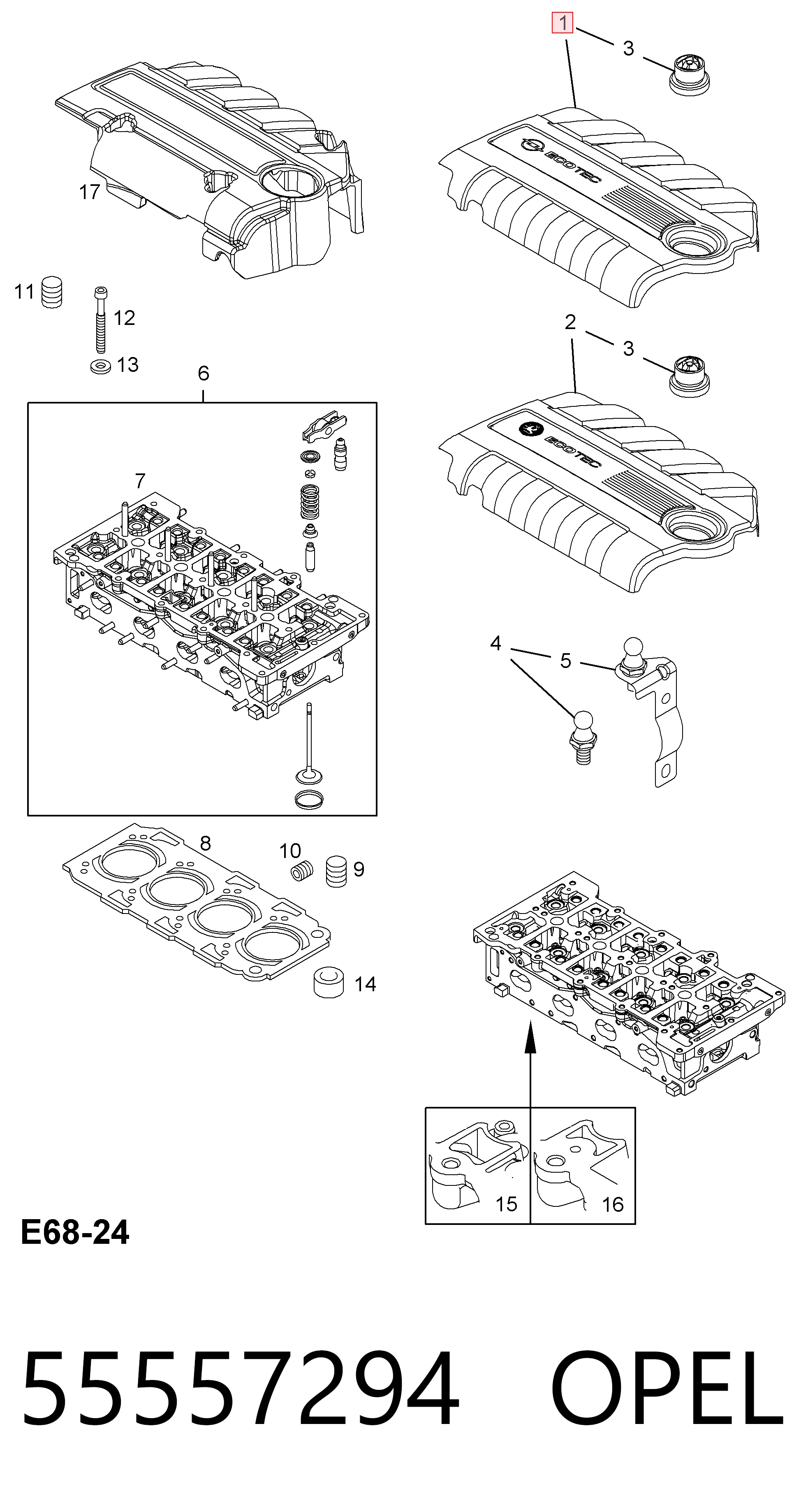 1
3
ECOTEC
17
11
12
13
6
2
3
ECOTEC
7
4
5
8
10
9
14
15
16
E68-24
55557294 OPEL