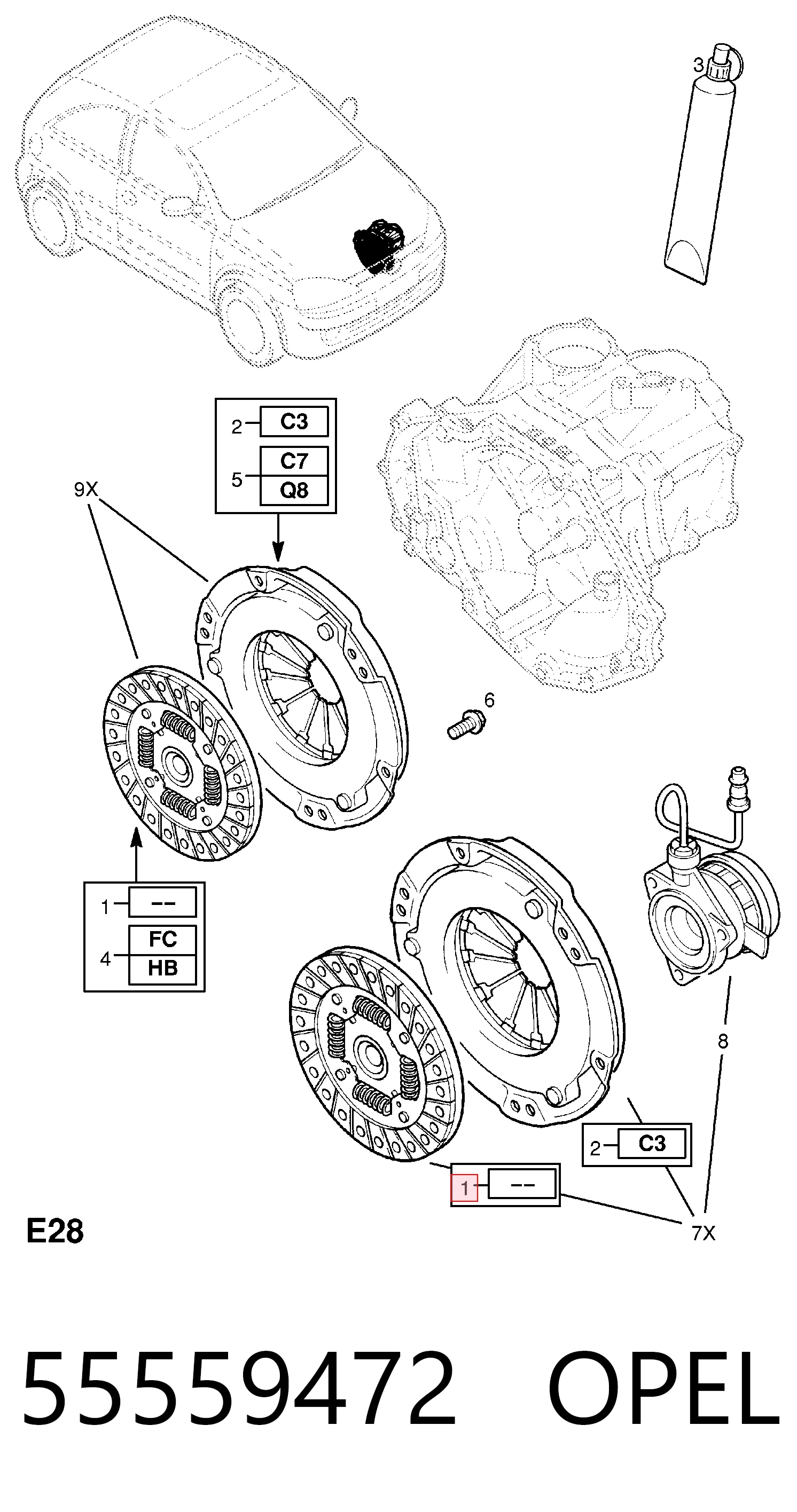 3

2 C3
5 C7
Q8

9X

6

1 --
4 FC
HB

8

2 C3

1 --

7X

E28

55559472 OPEL