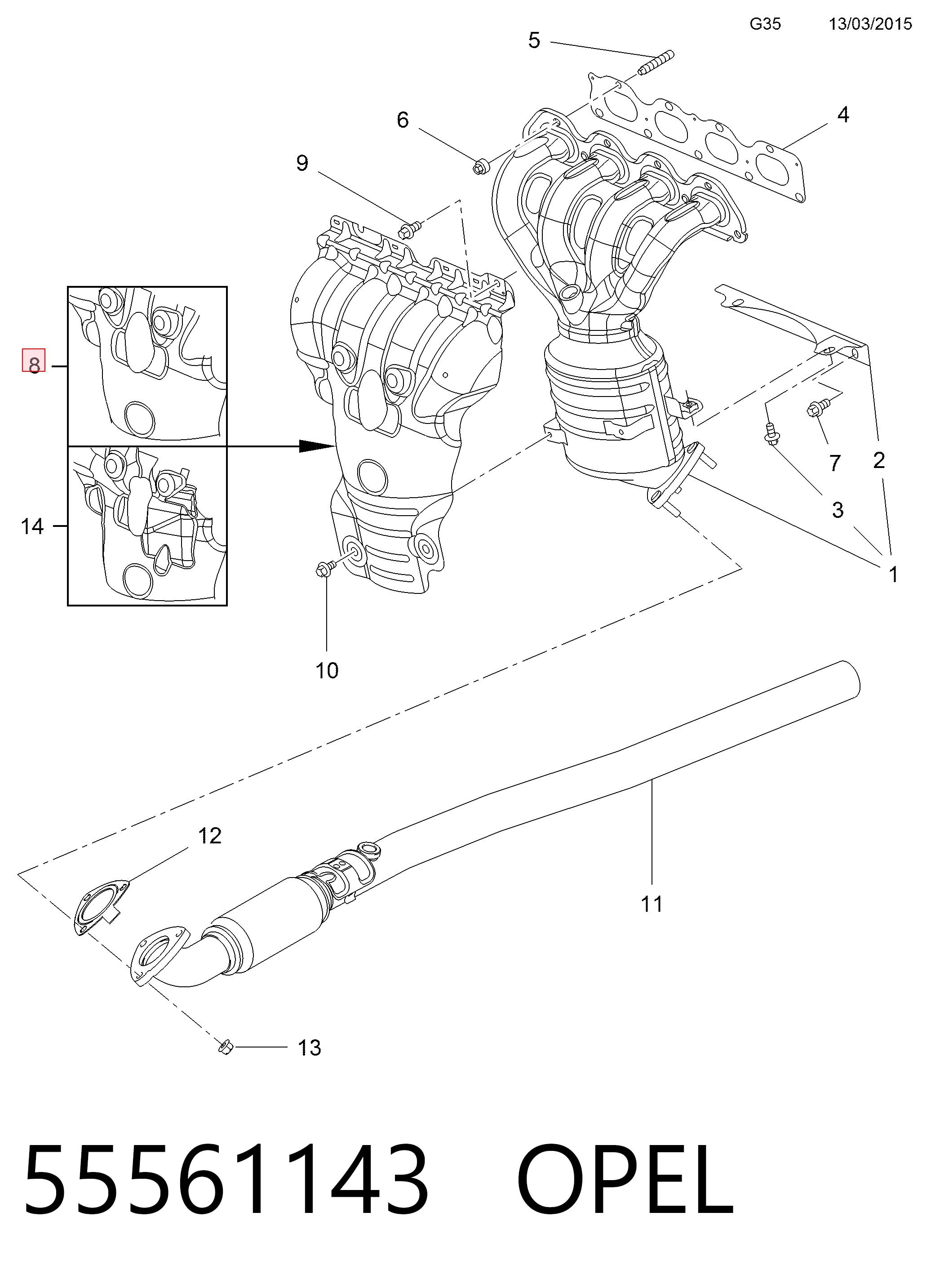 G35 13/03/2015

5

6

4

9

8

14

7

2

3

1

10

12

11

13

55561143 OPEL