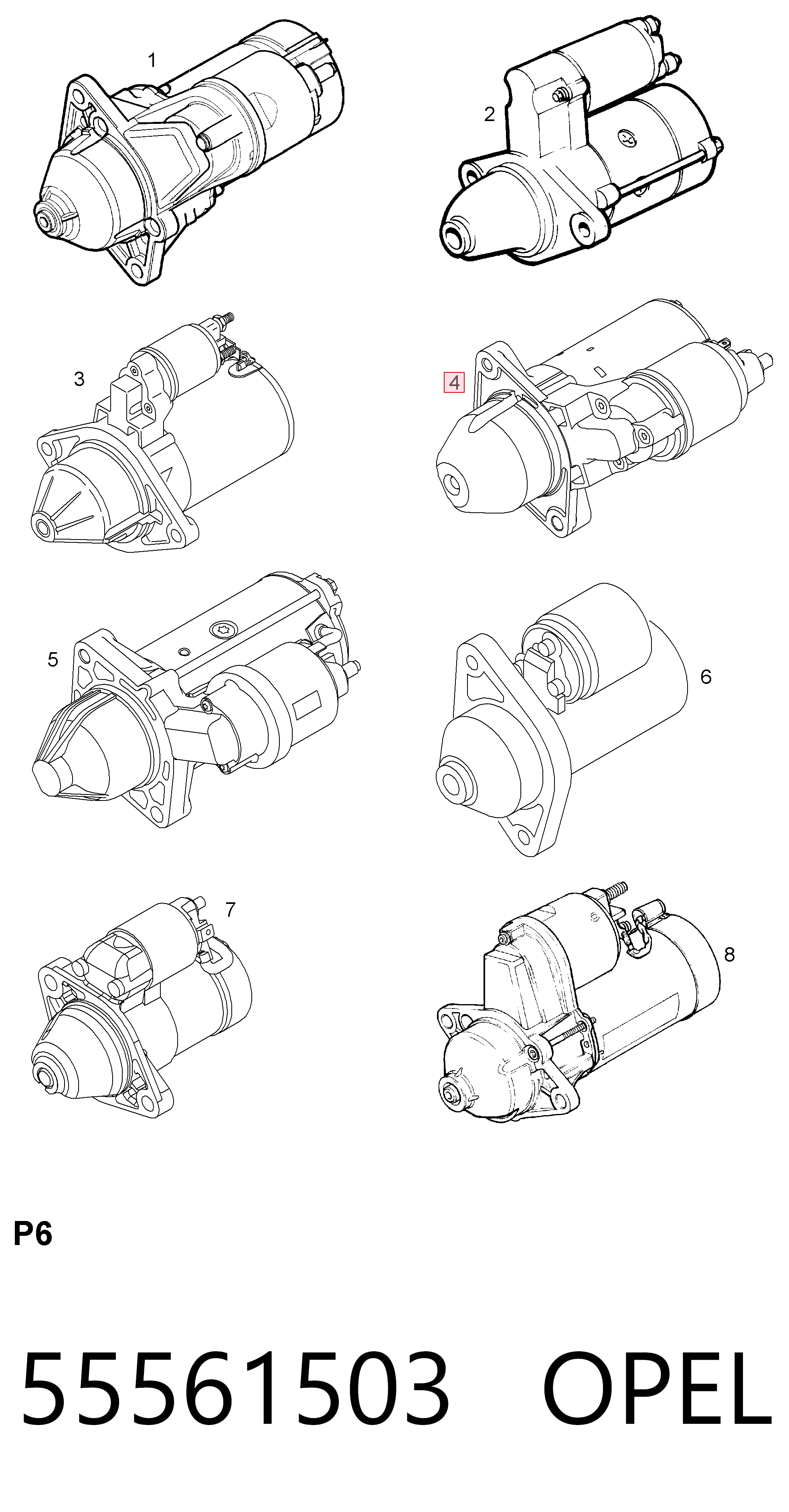 1
2
3
4
5
6
7
8

P6

55561503 OPEL