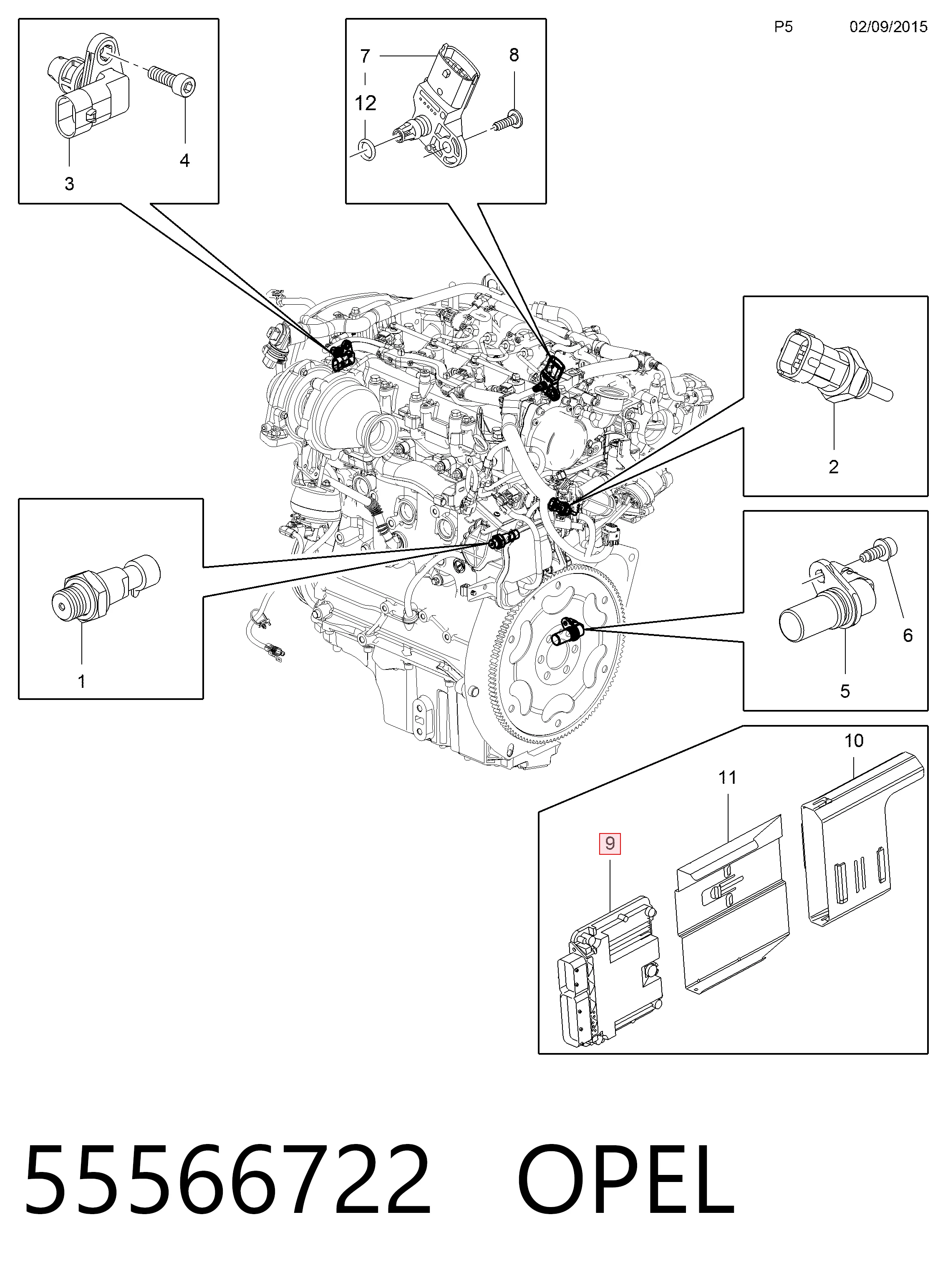 P5 02/09/2015

7
8
12
3
4
2
1
6
5
10
11
9

55566722 OPEL