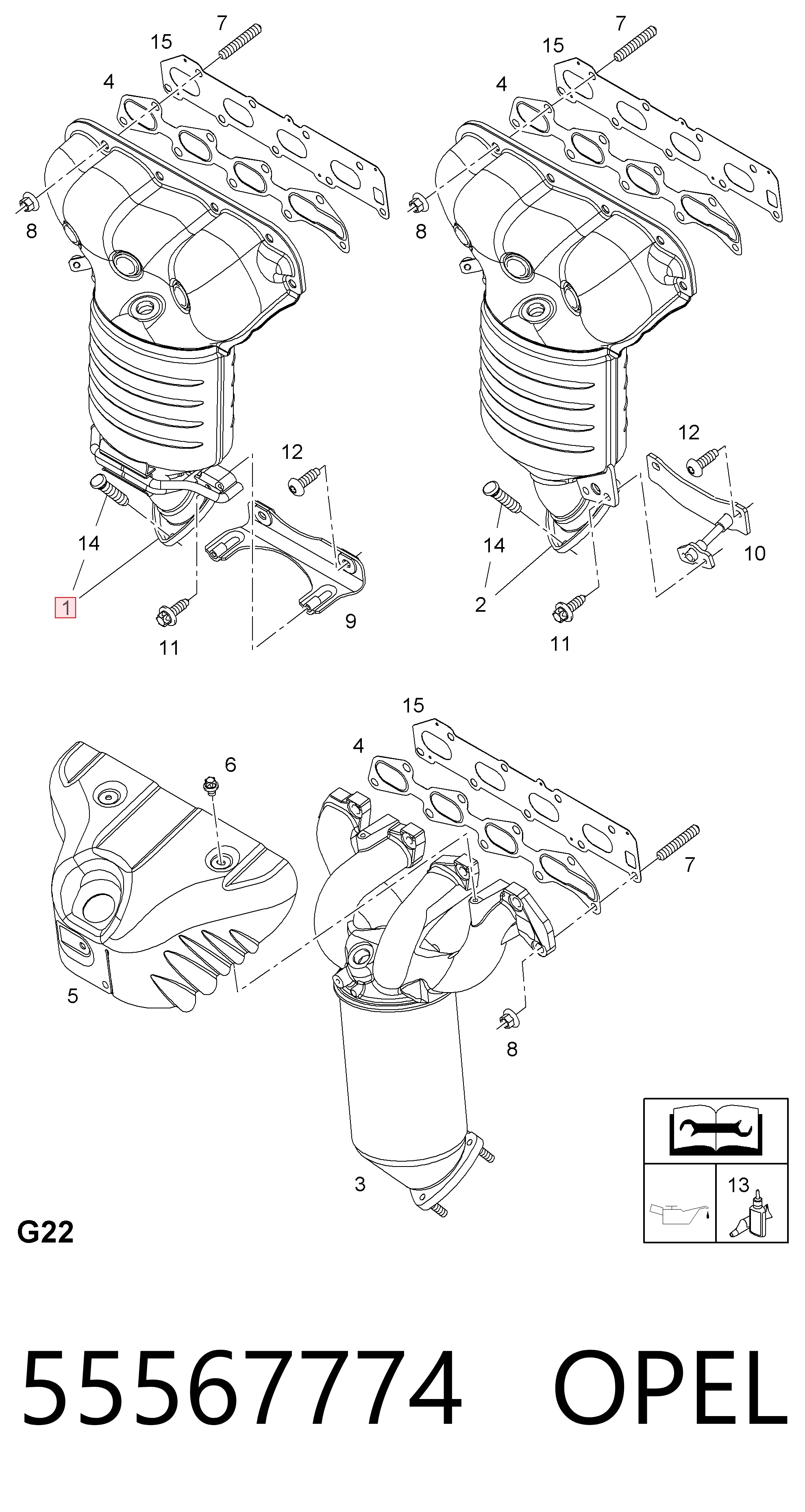 7
15
4
8
12
14
1
11
9
7
15
4
8
12
14
10
2
11
15
4
6
7
5
8
3
13
G22
55567774 OPEL