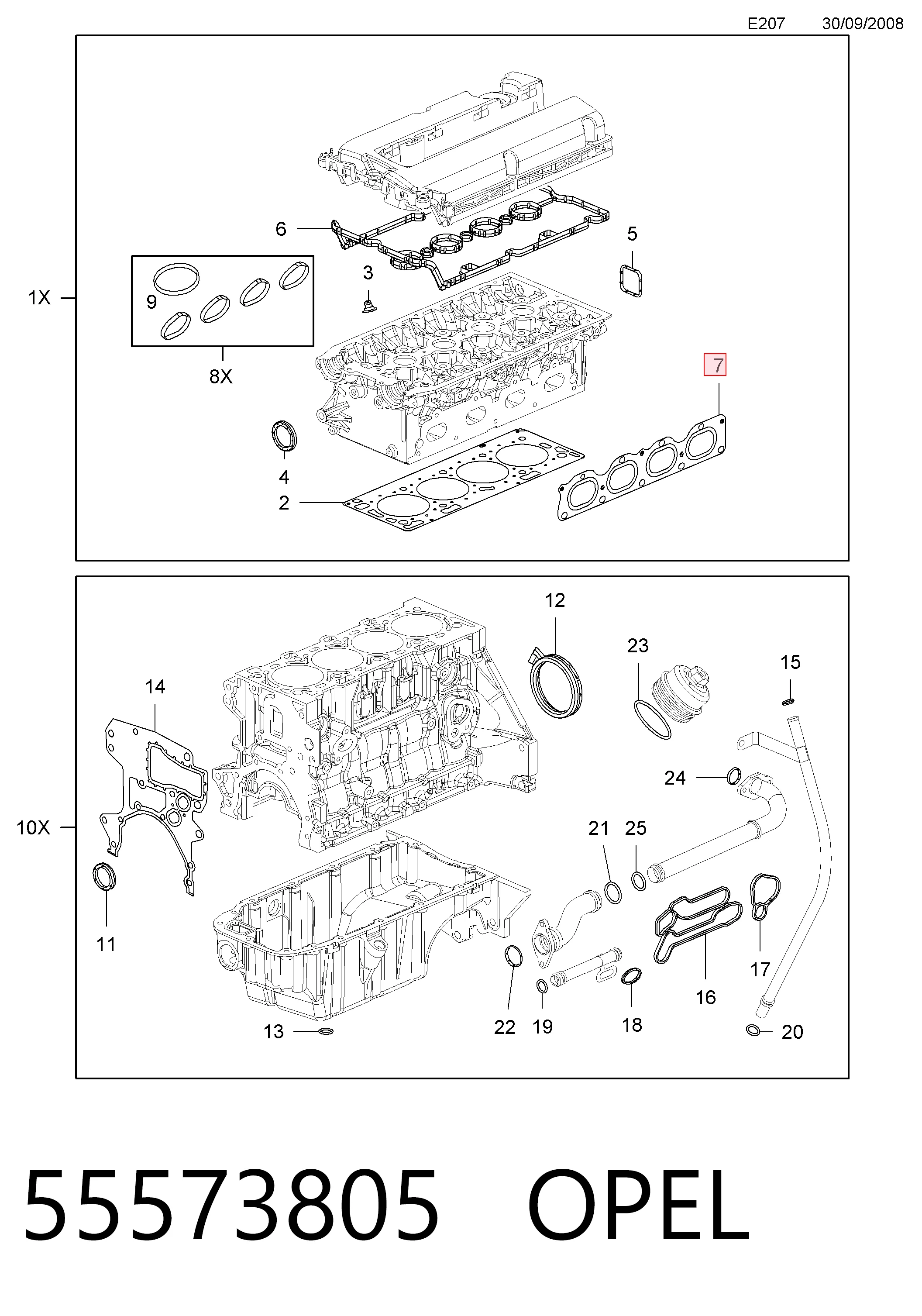 E207 30/09/2008

1X
6
5
3
9
8X
7
4
2

10X
12
23
15
14
24
21
25
11
17
16
13
22
19
18
20

55573805 OPEL