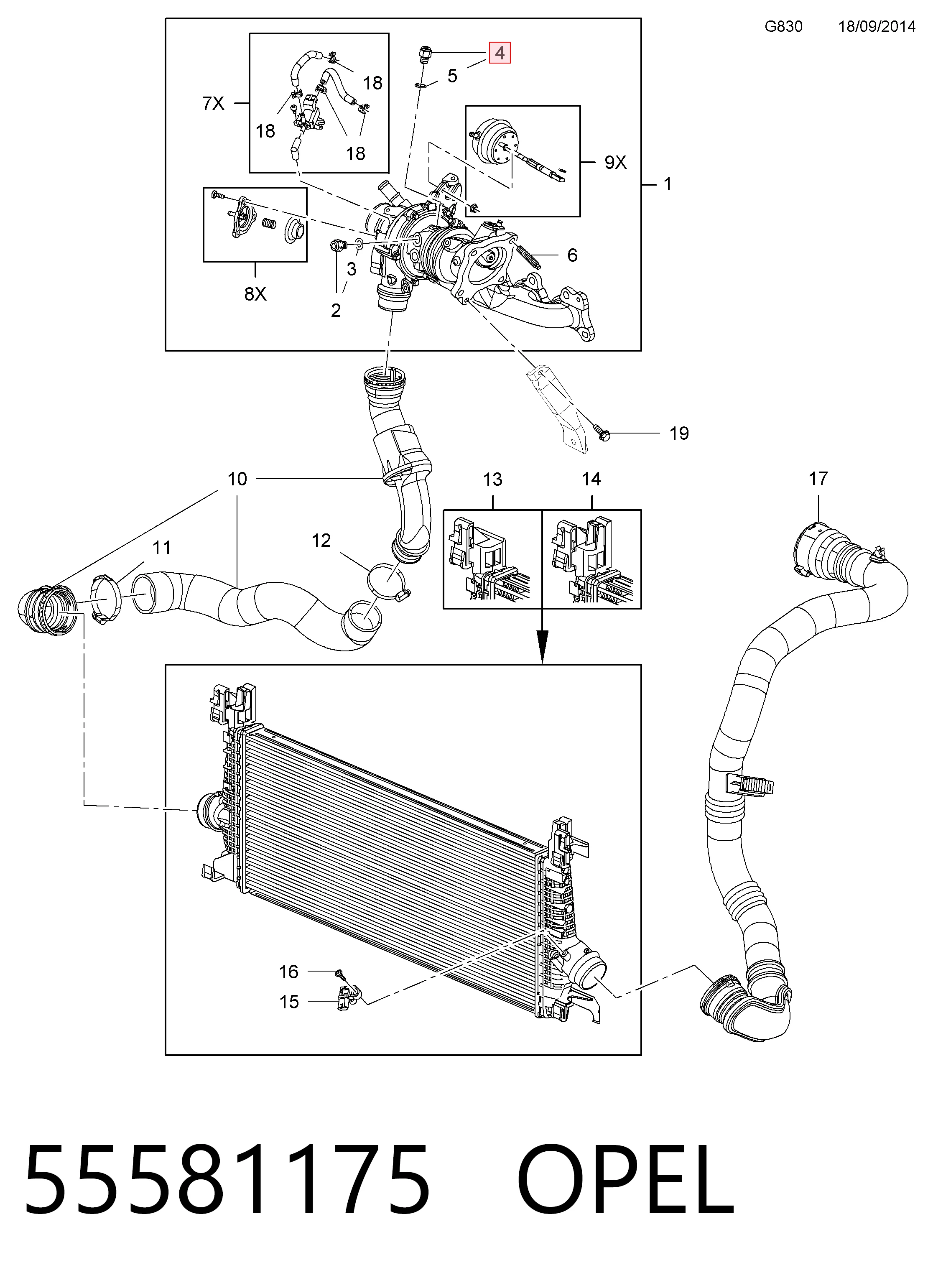 G830 18/09/2014

4
5
18
7X
18
18
9X
1
8X
3
2
6
19
10
13
14
17
11
12
16
15

55581175 OPEL