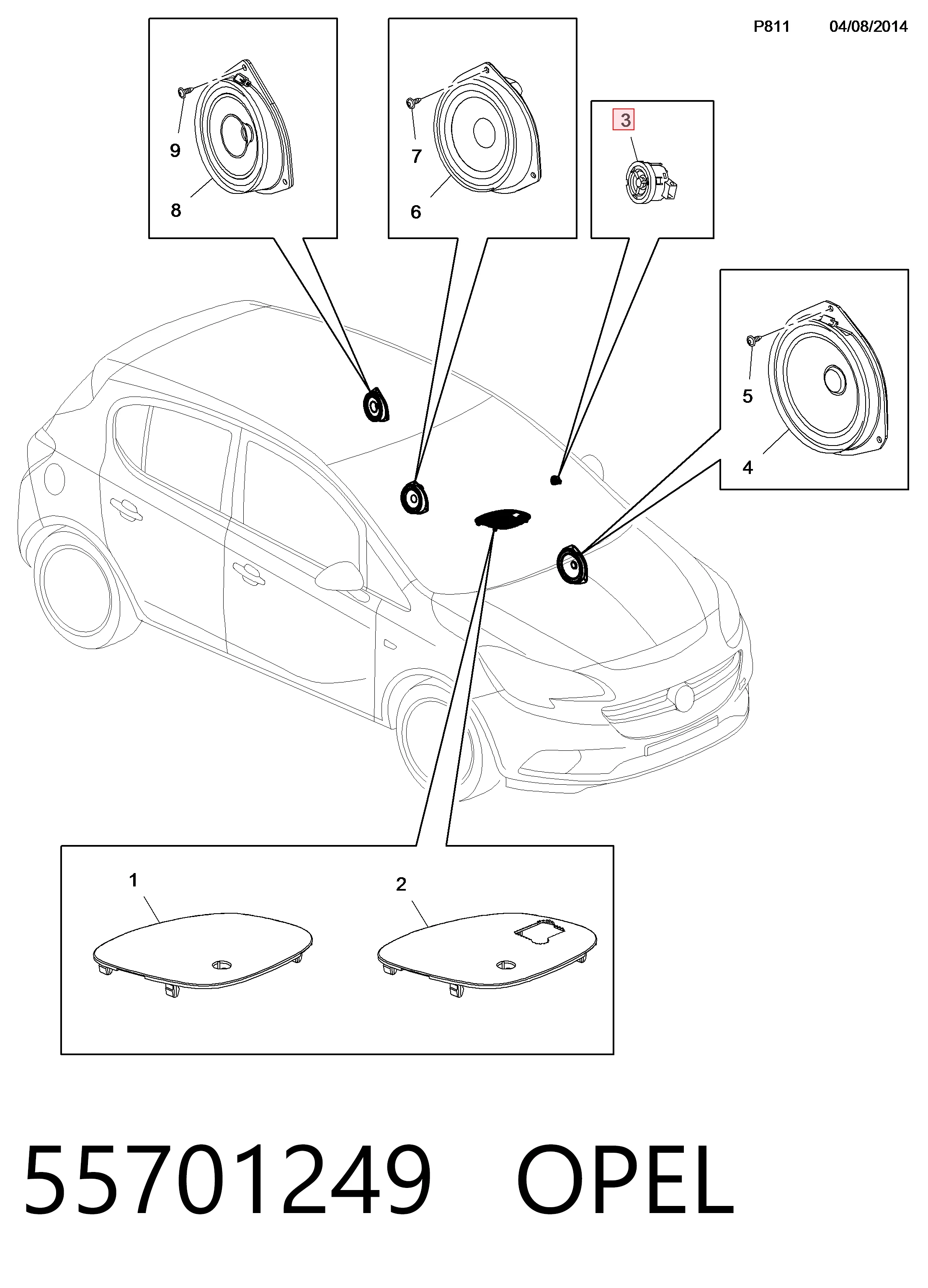 P811 04/08/2014

9
8

7
6

3

5
4

1
2

55701249 OPEL