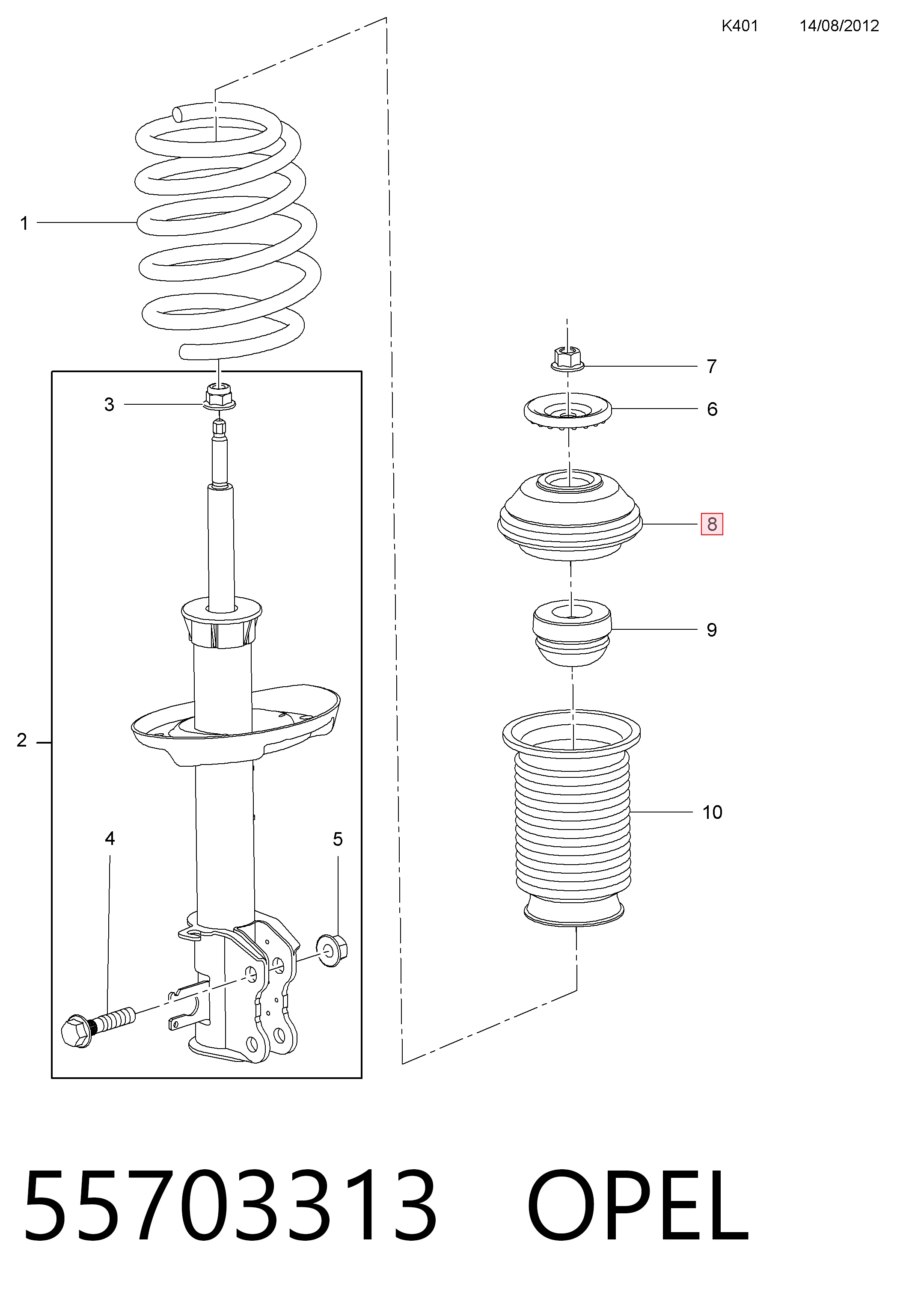 K401 14/08/2012

1

3

2

4

5

7

6

8

9

10

55703313 OPEL