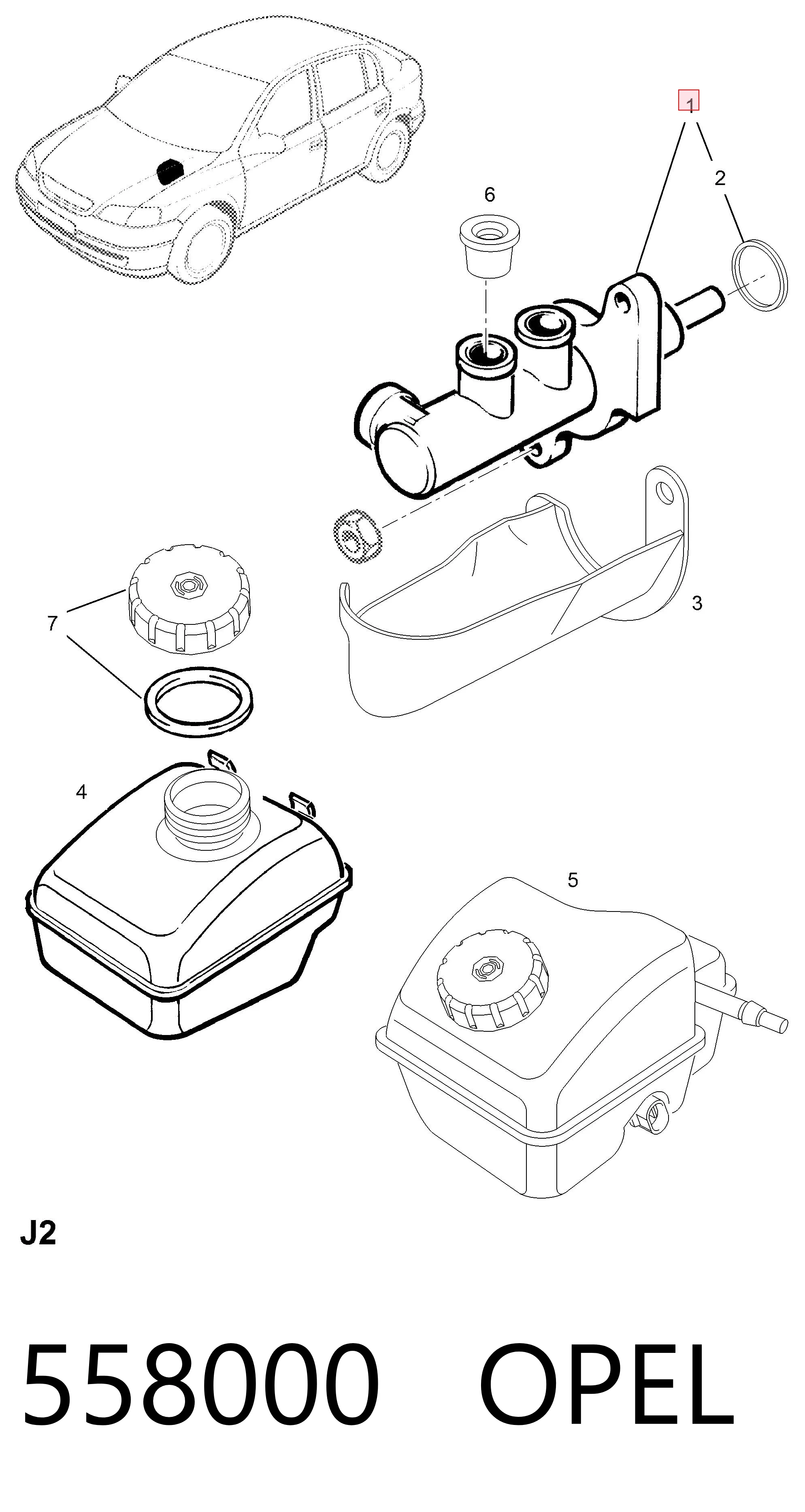 1
2
6
3
7
4
5
J2
558000 OPEL