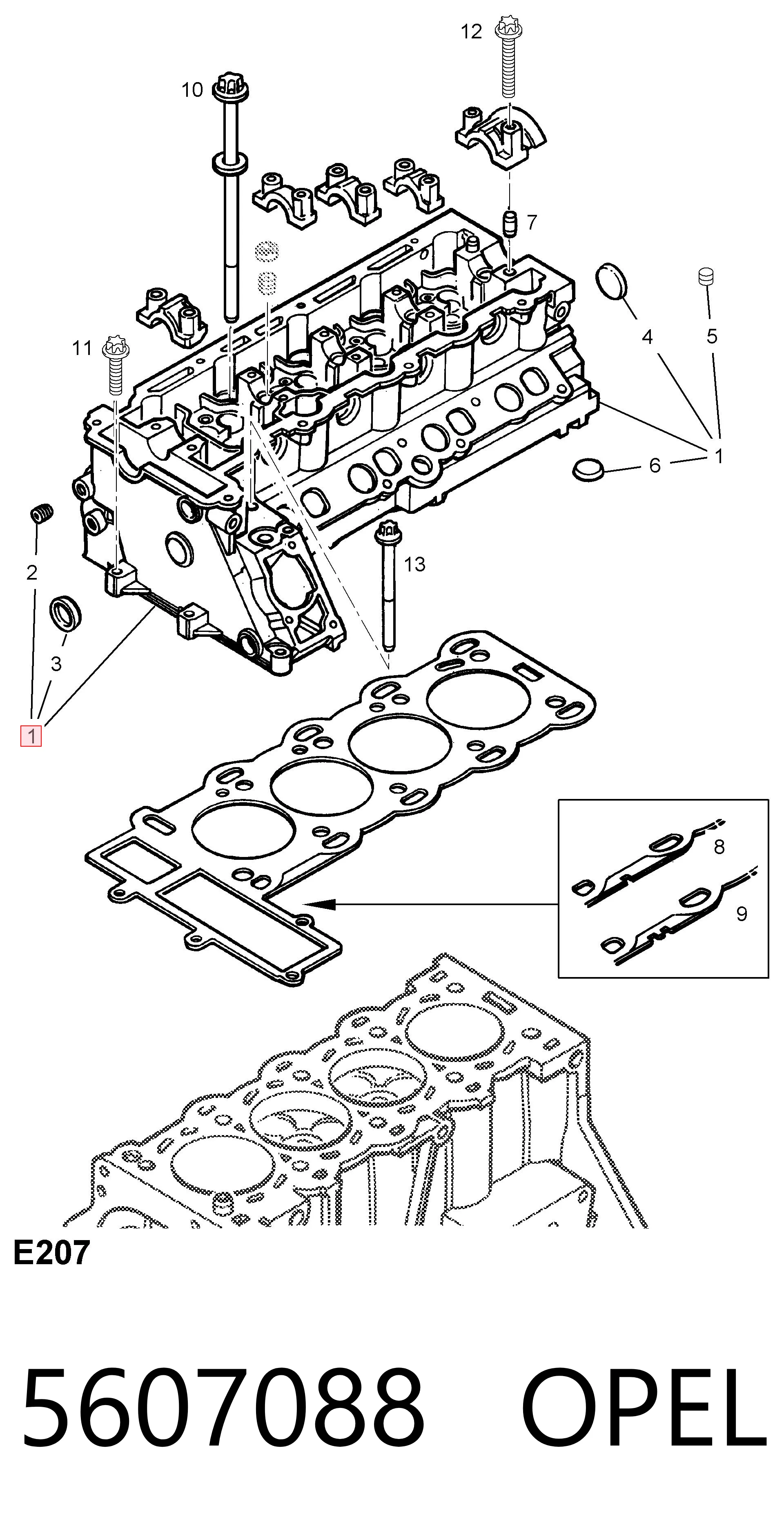 12
10
7
4
5
11
1
6
2
13
3
1
8
9
E207
5607088 OPEL