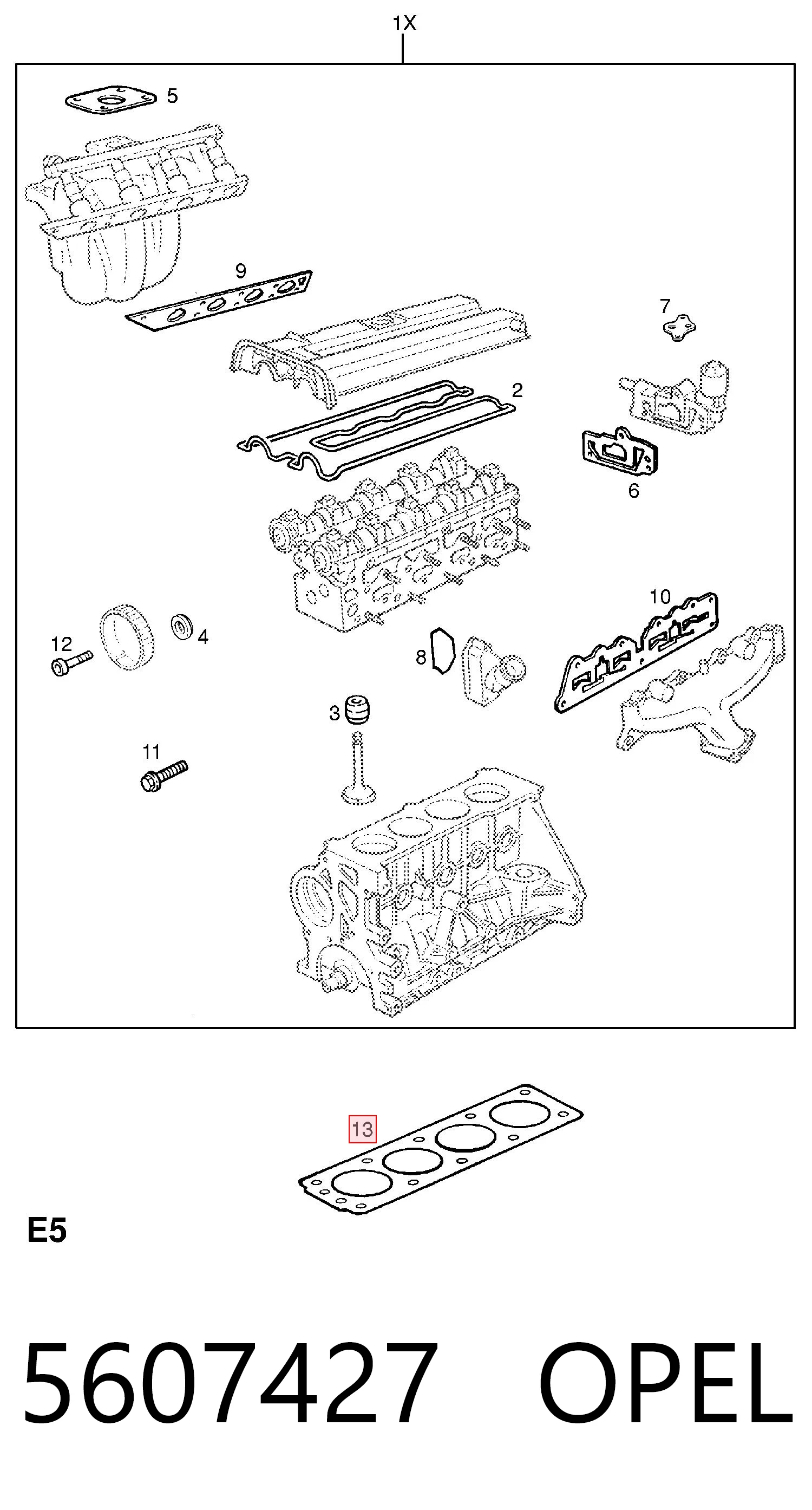 1X

5

9

7

2

6

10

12

4

8

3

11

13

E5

5607427 OPEL