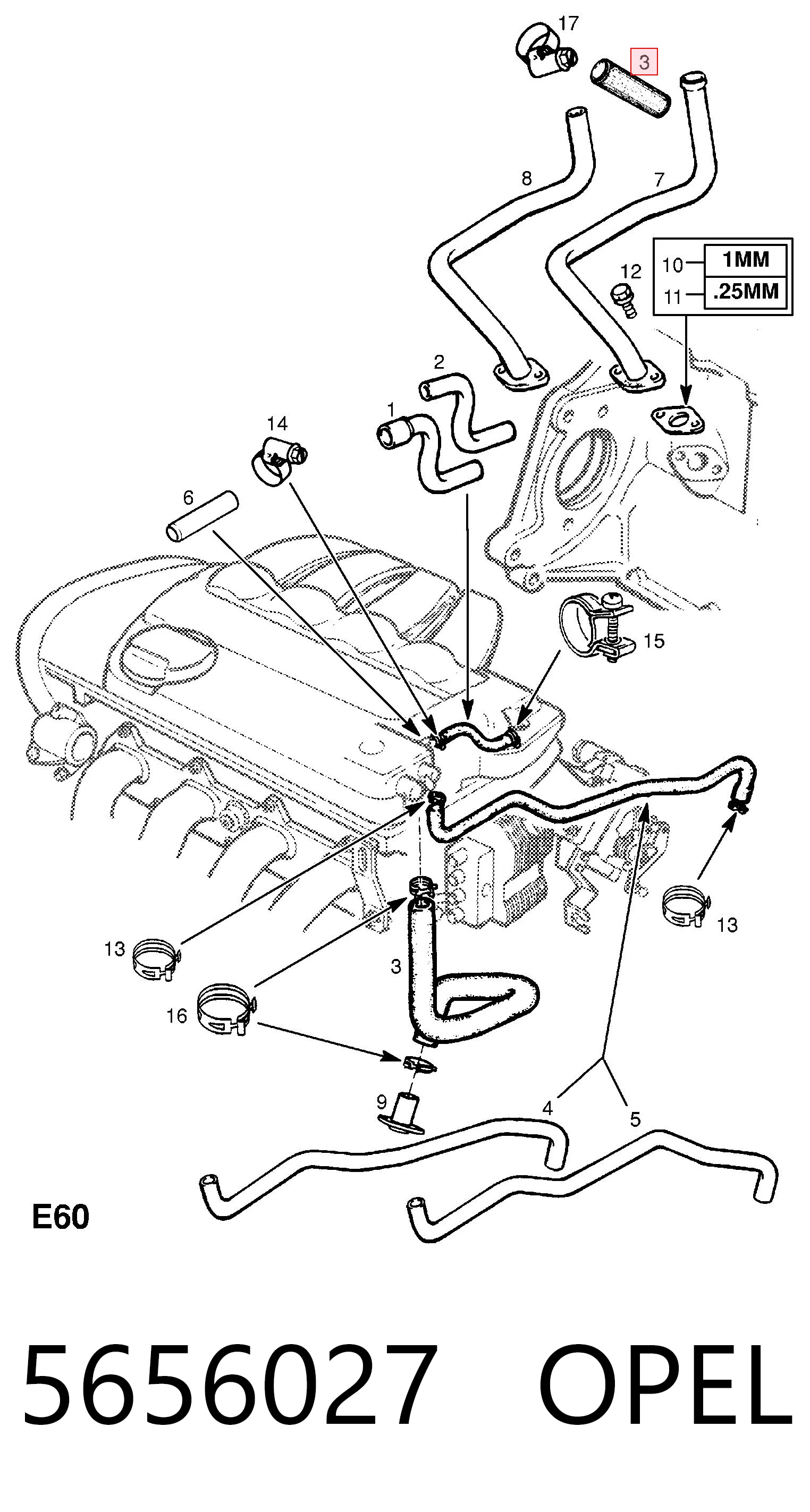 17

3

8

7

10 1MM

11 .25MM

12

2

1

14

6

15

13

13

3

16

9

4

5

E60

5656027 OPEL