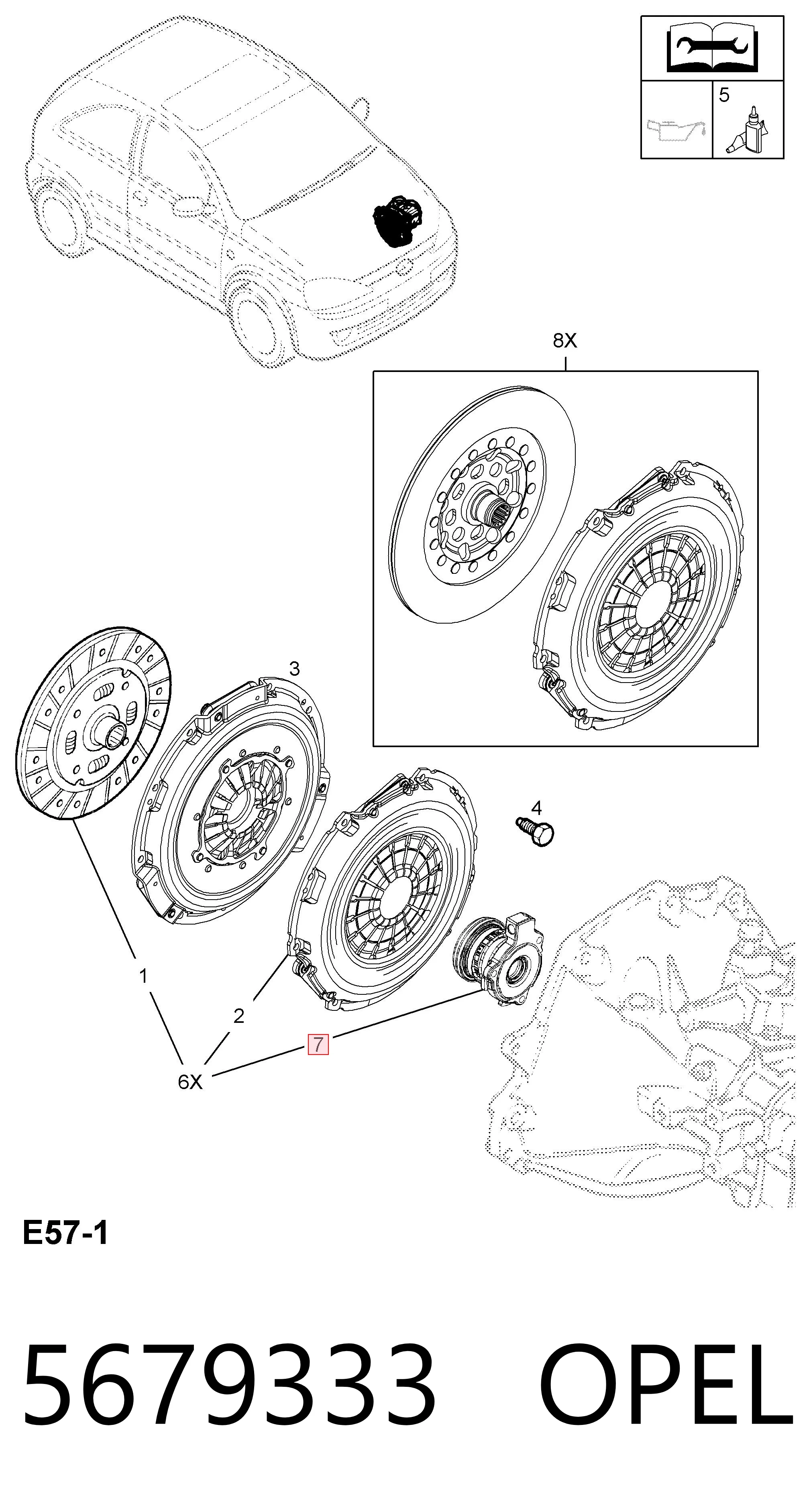 5

8X

3

4

1

2

7

6X

E57-1

5679333 OPEL