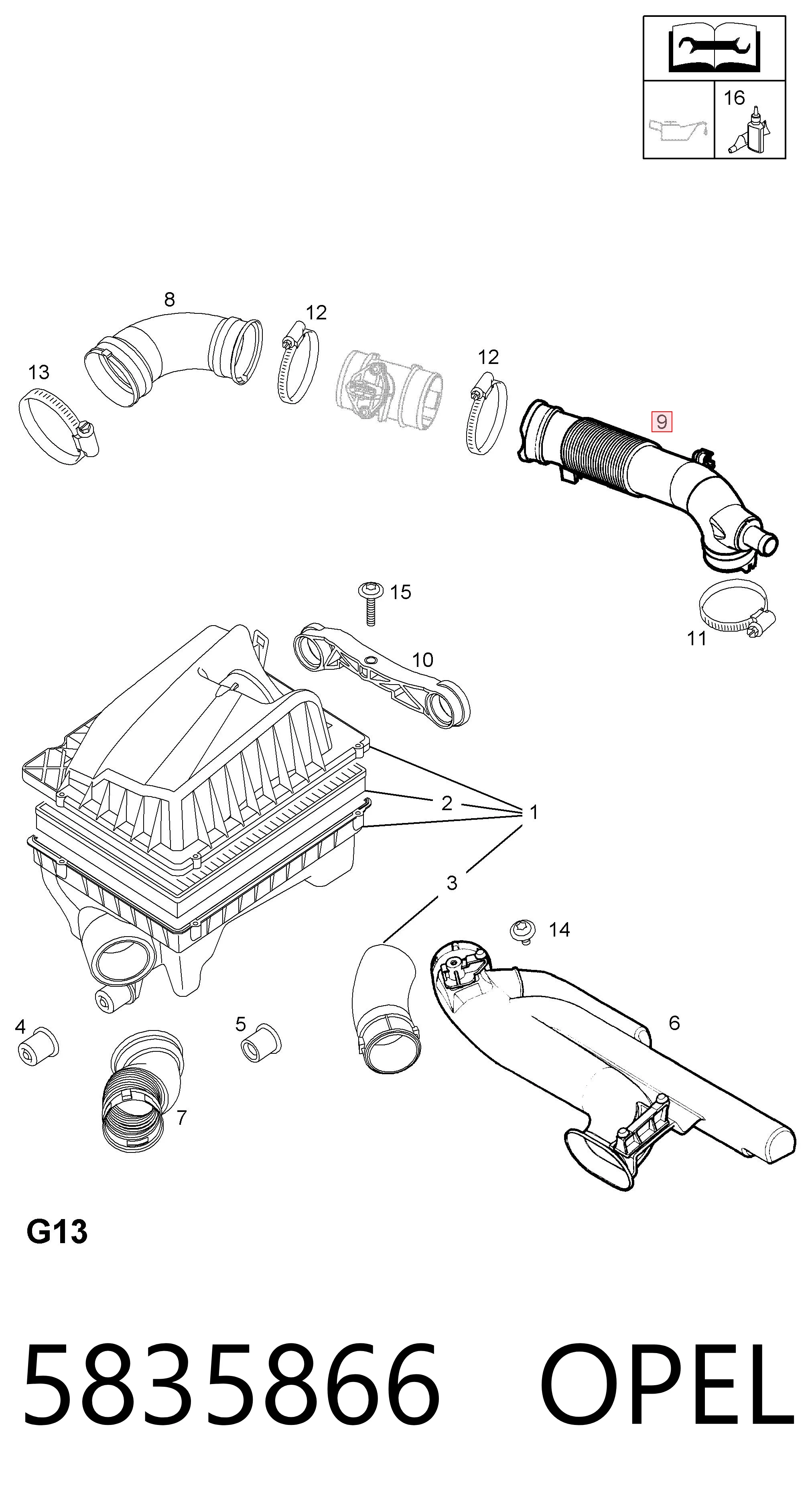 16

8

12

13

12

9

15

11

10

2

1

3

14

4

5

6

7

G13

5835866 OPEL