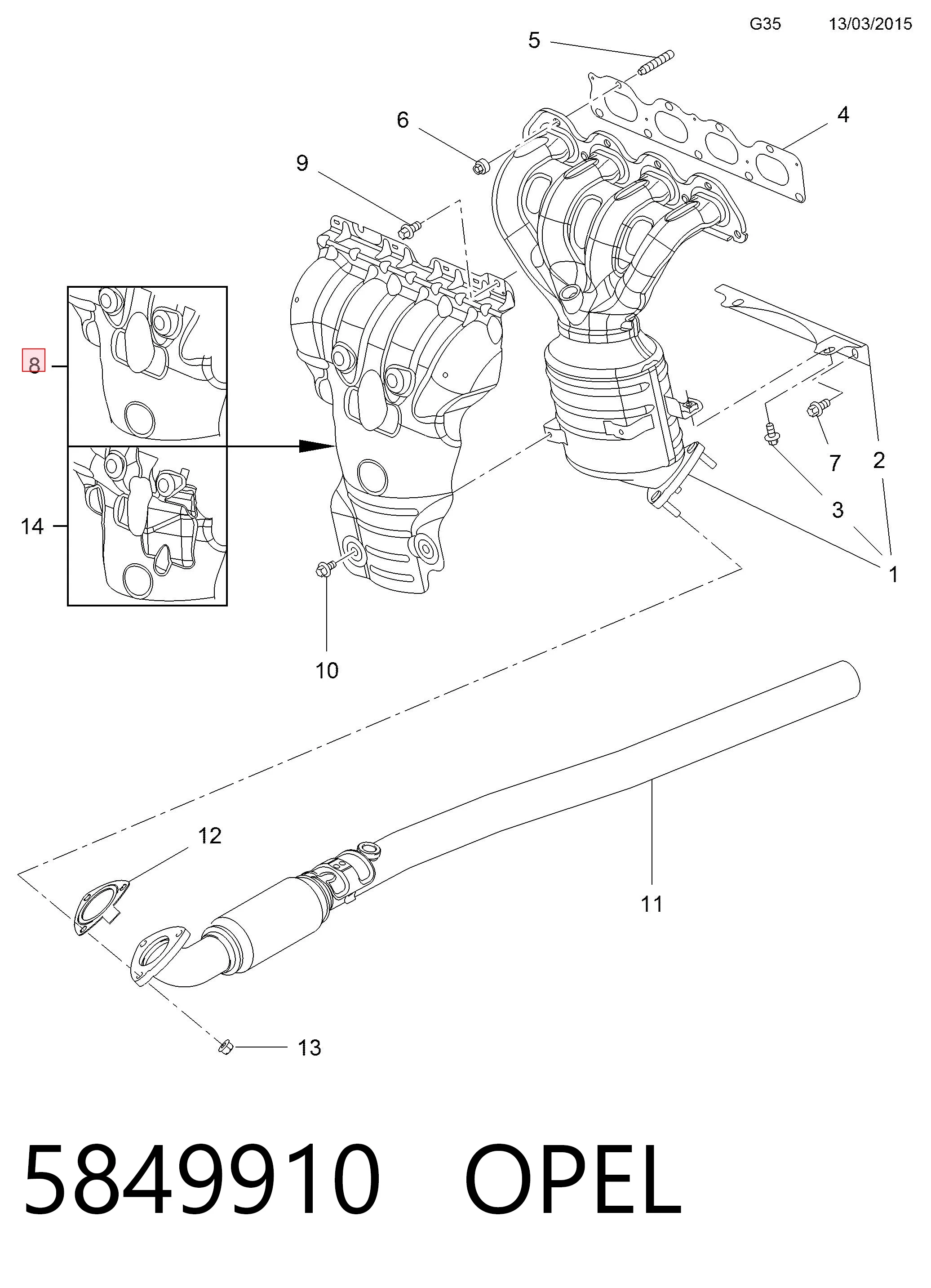 G35 13/03/2015

5

6

4

9

8

14

7

2

3

1

10

12

11

13

5849910 OPEL