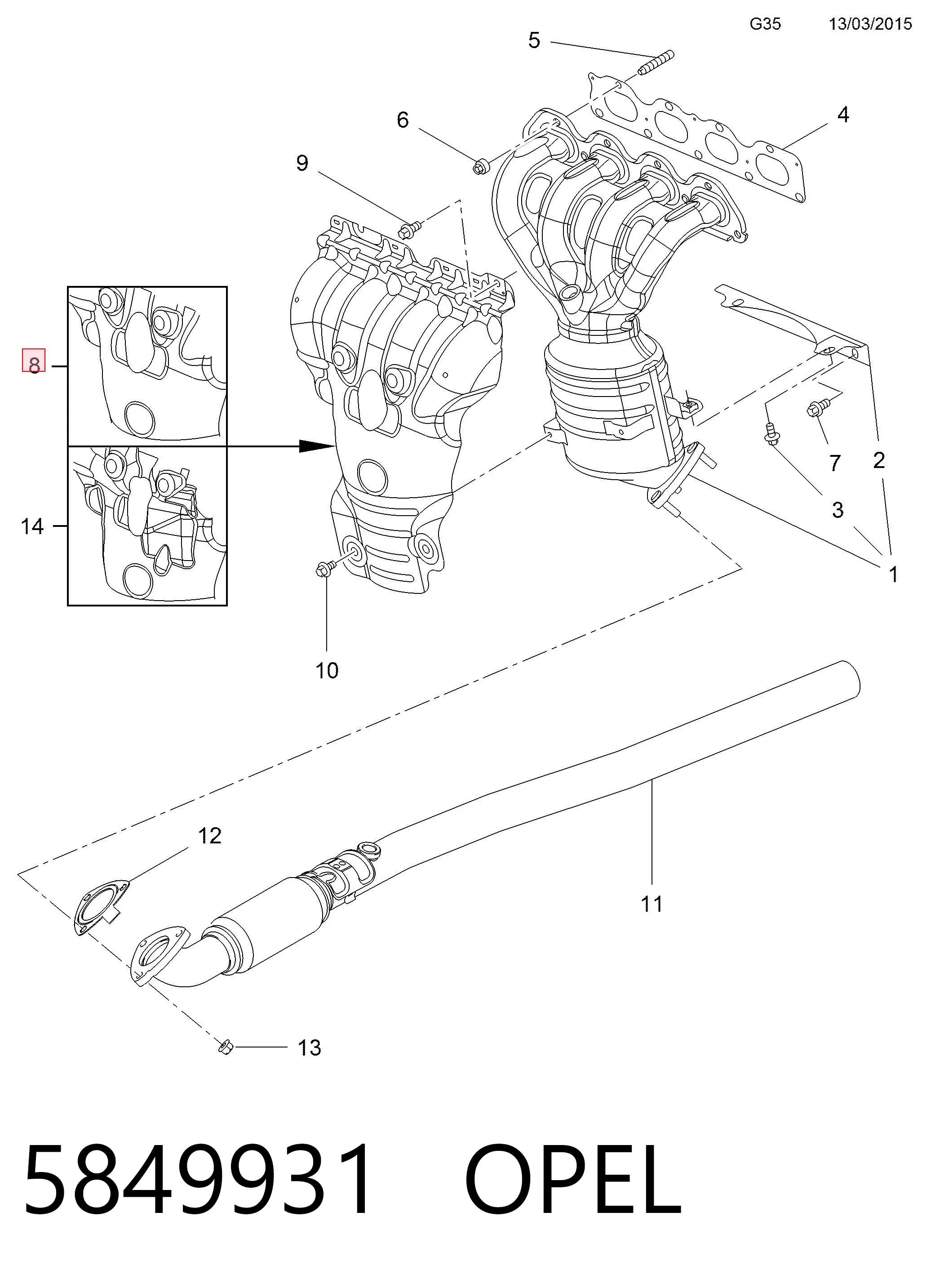 G35 13/03/2015

5

6

4

9

8

14

7

2

3

1

10

12

11

13

5849931 OPEL