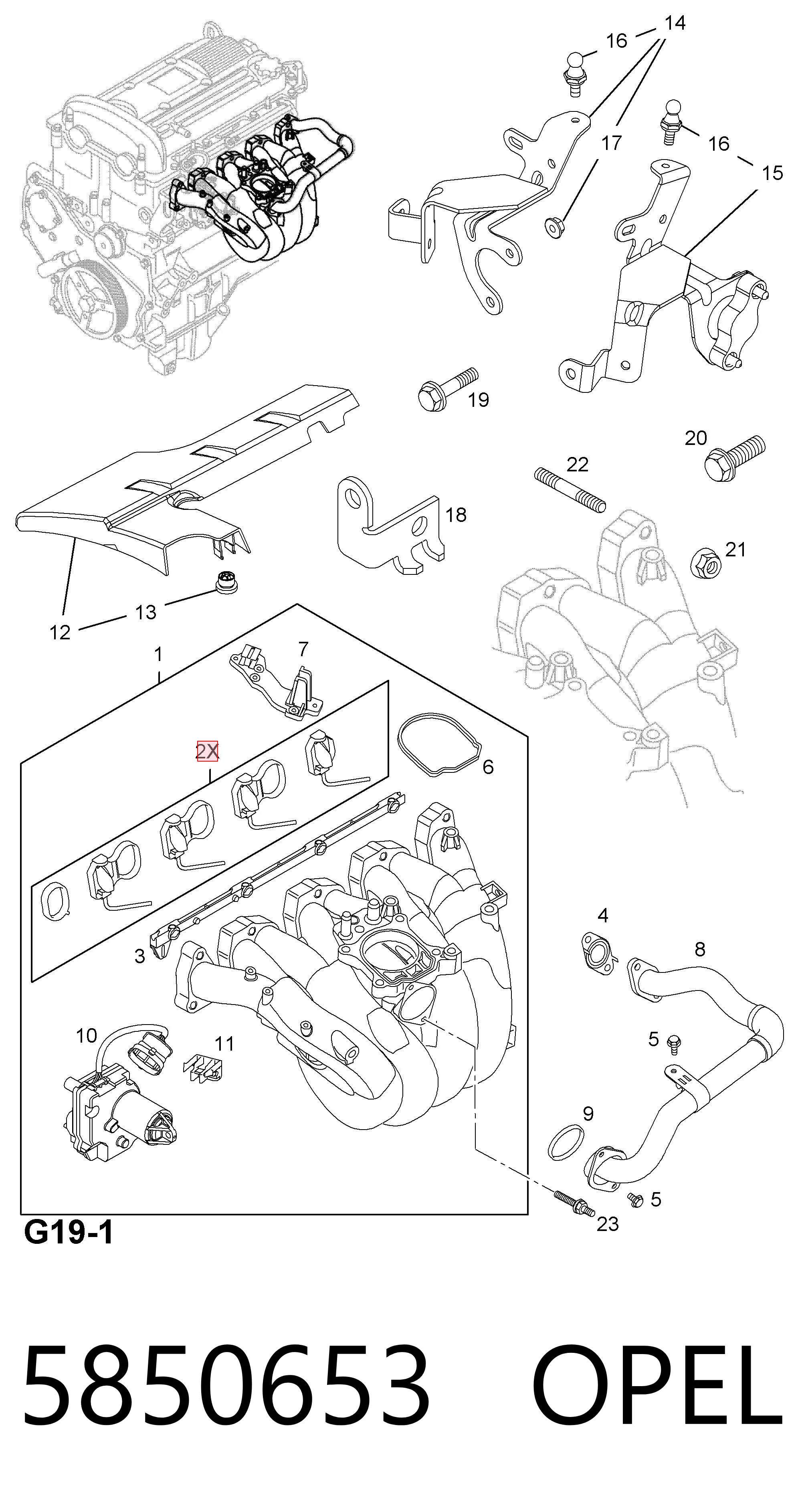 14
16
17
16
15
19
20
22
18
21
12
13
1
7
2X
6
3
4
8
10
11
5
9
5
23
G19-1

5850653 OPEL