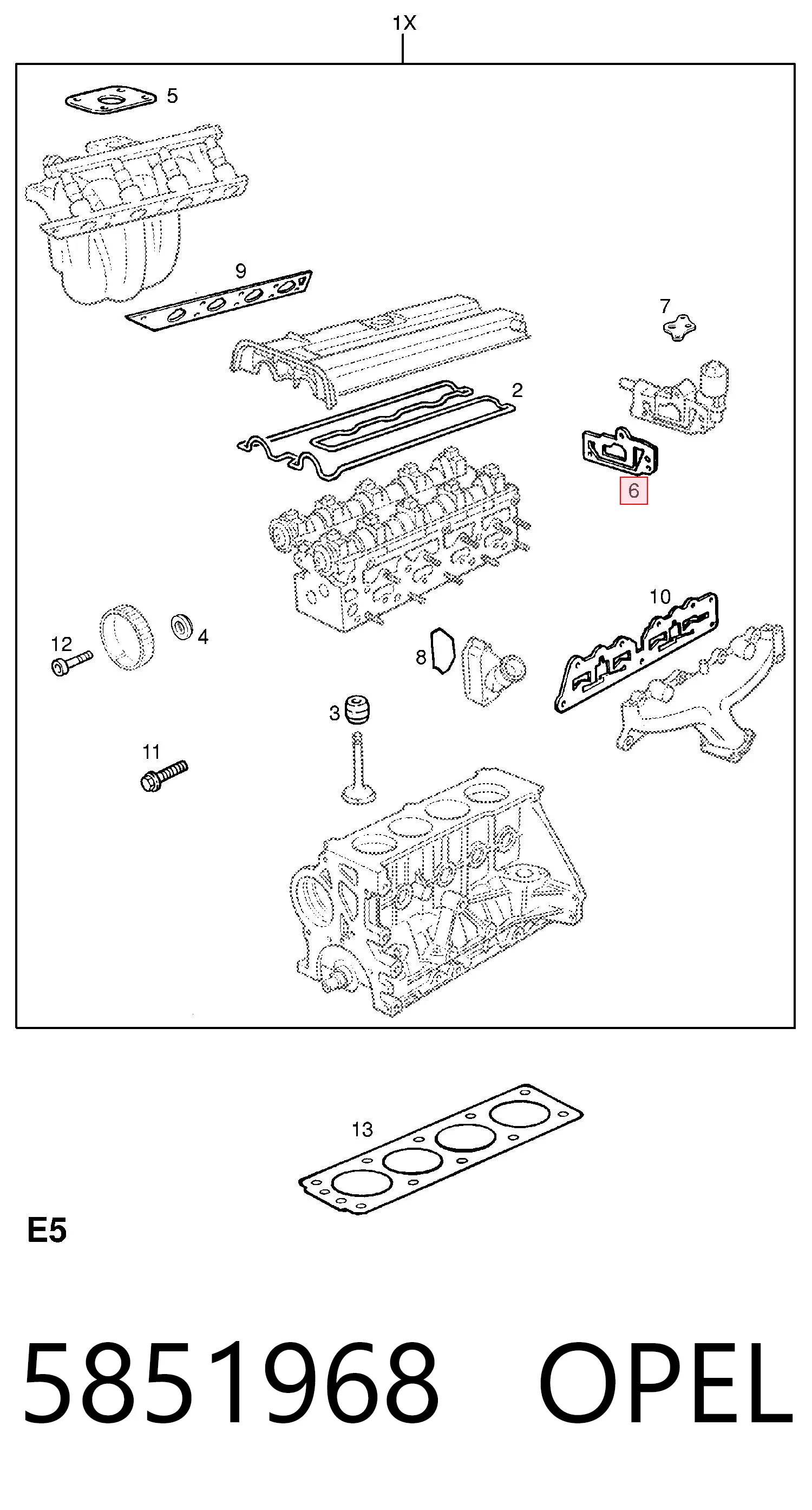 1X

5

9

7

2

6

10

12

4

8

3

11

13

E5

5851968 OPEL