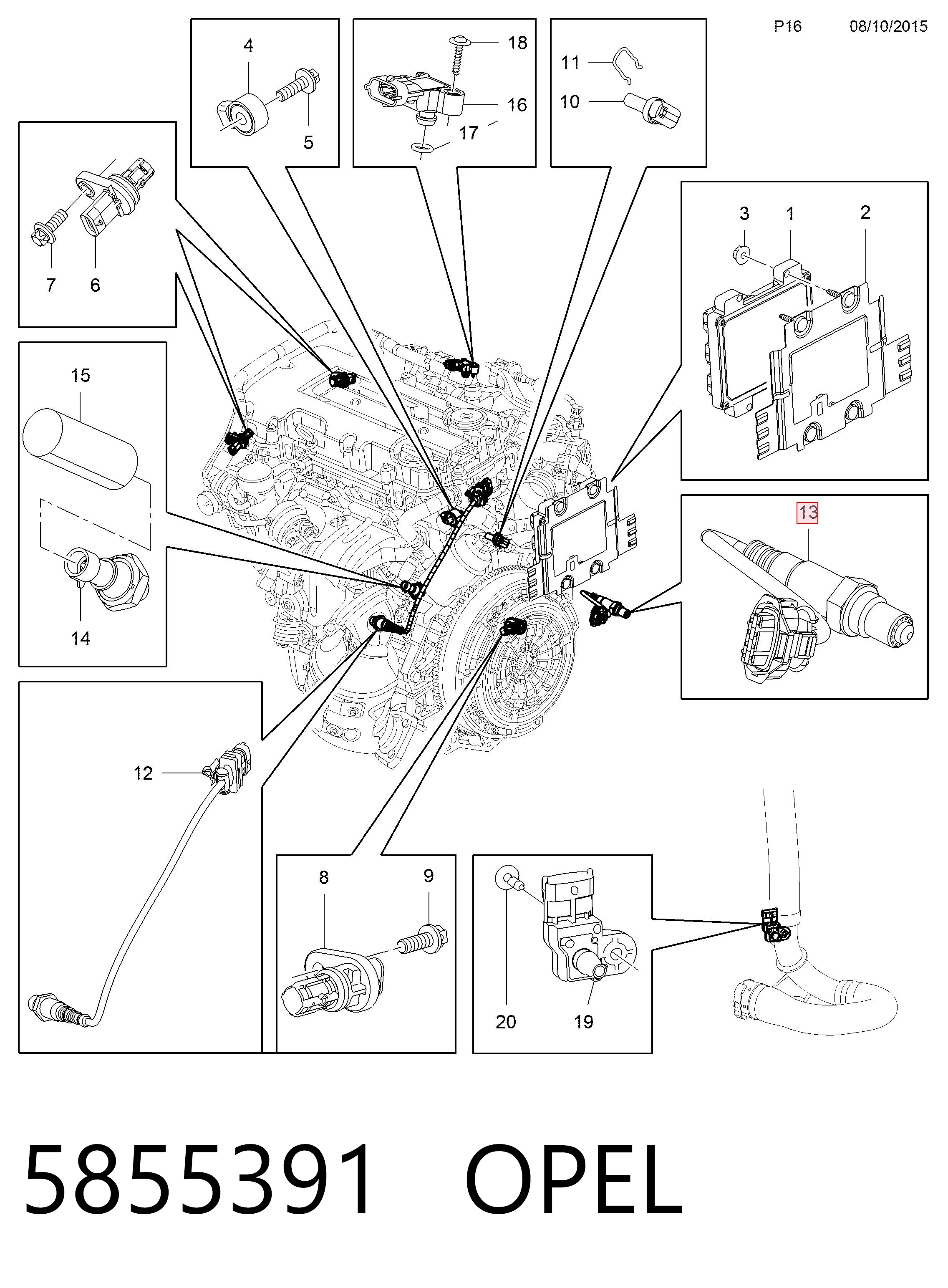 P16 08/10/2015

4
5

18
16
17

11
10

7 6

3 1 2

15
14

13

12

8 9

20 19

5855391 OPEL