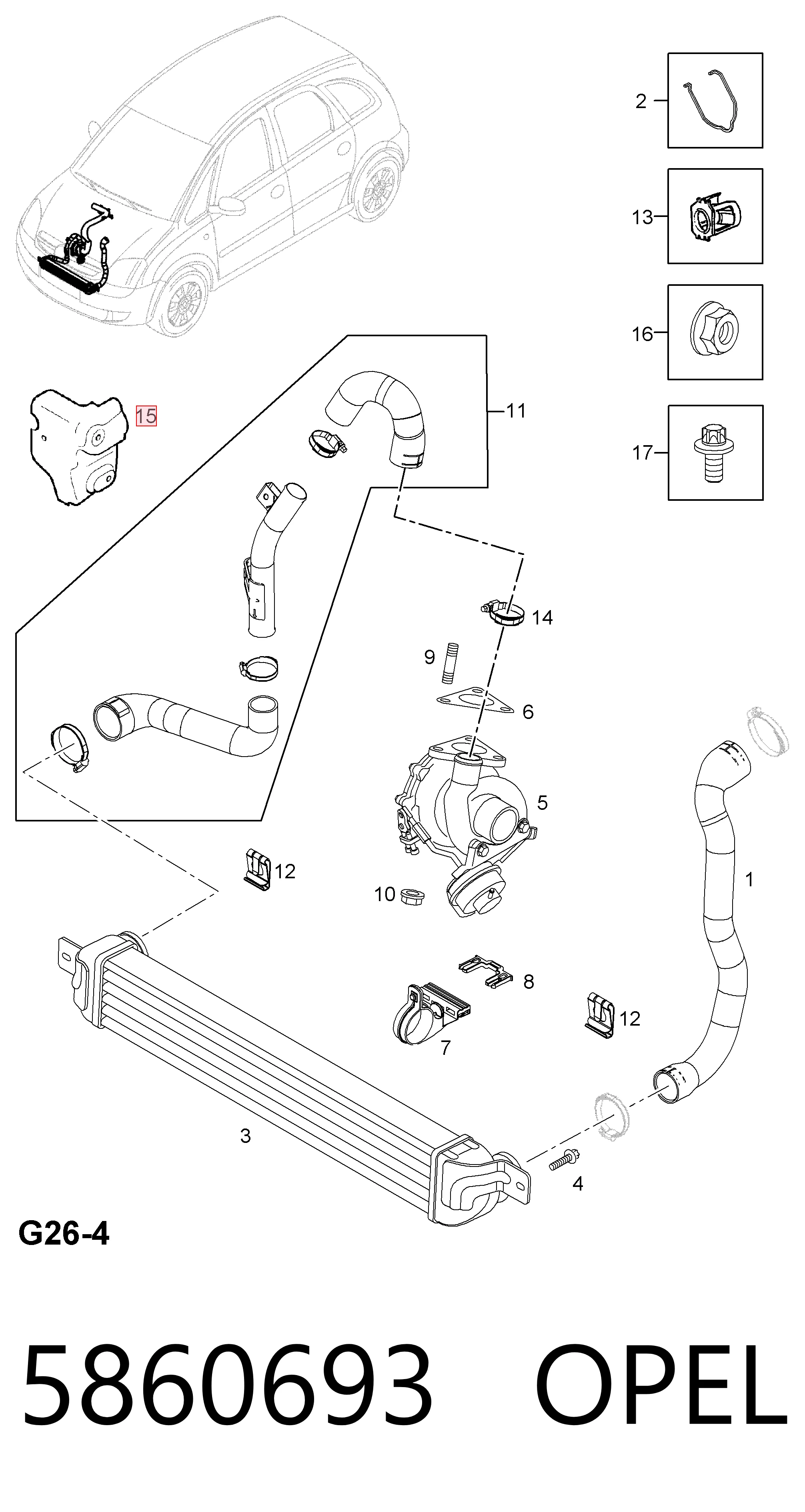 2
13
16
17
15
11
14
9
6
5
1
12
10
8
12
7
3
4
G26-4
5860693 OPEL