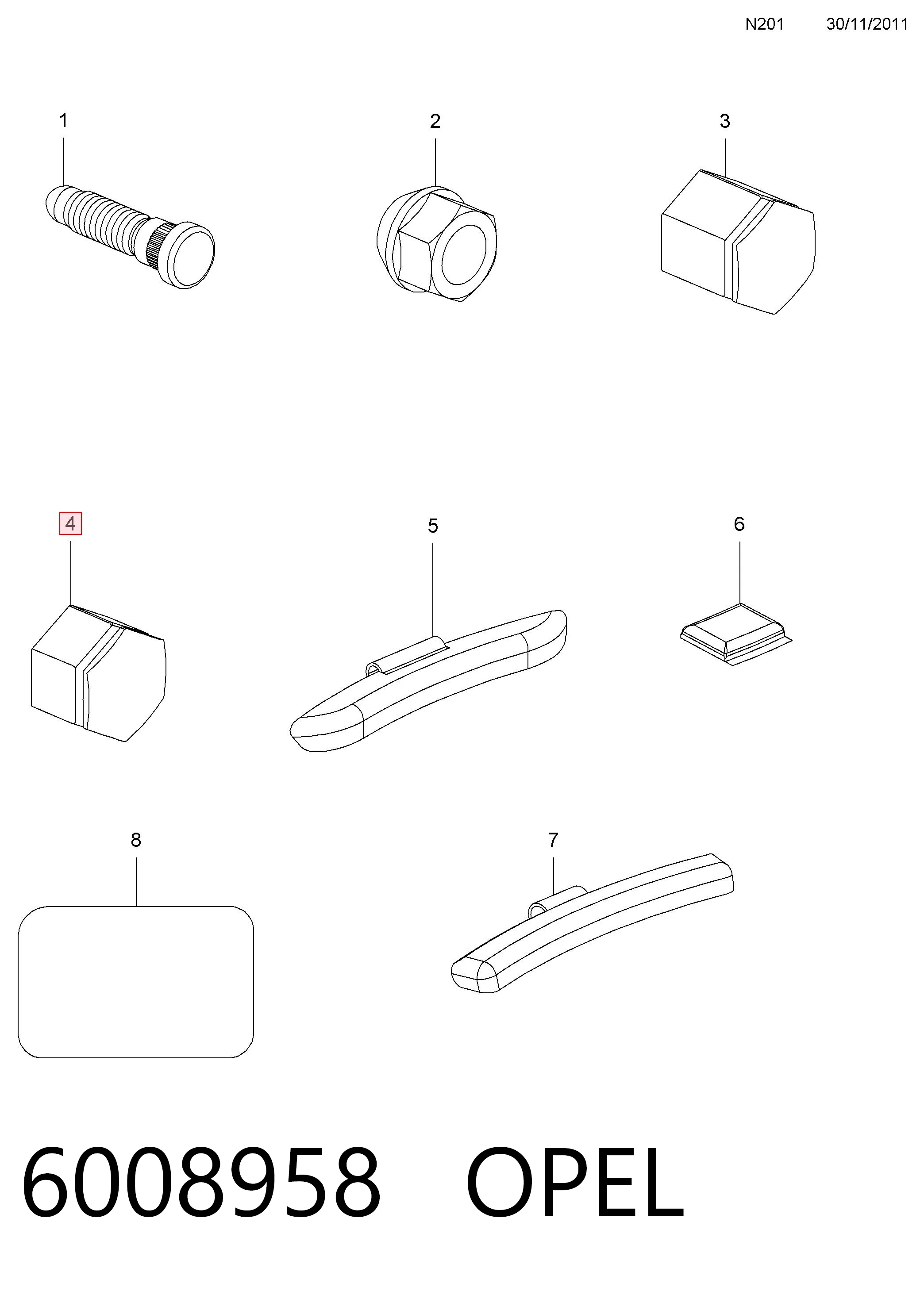 N201 30/11/2011

1

2

3

4

5

6

8

7

6008958 OPEL