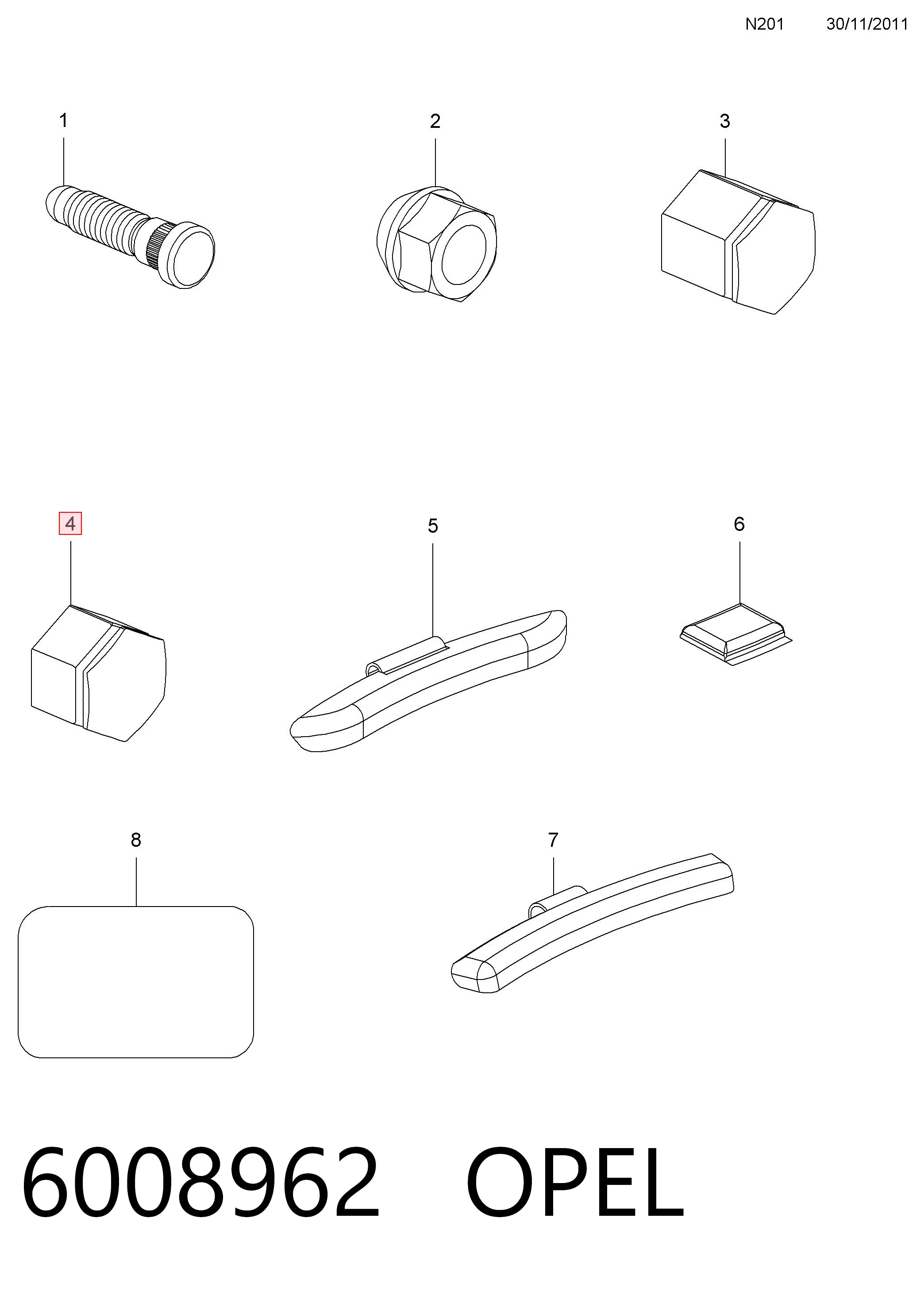 N201 30/11/2011

1

2

3

4

5

6

8

7

6008962 OPEL