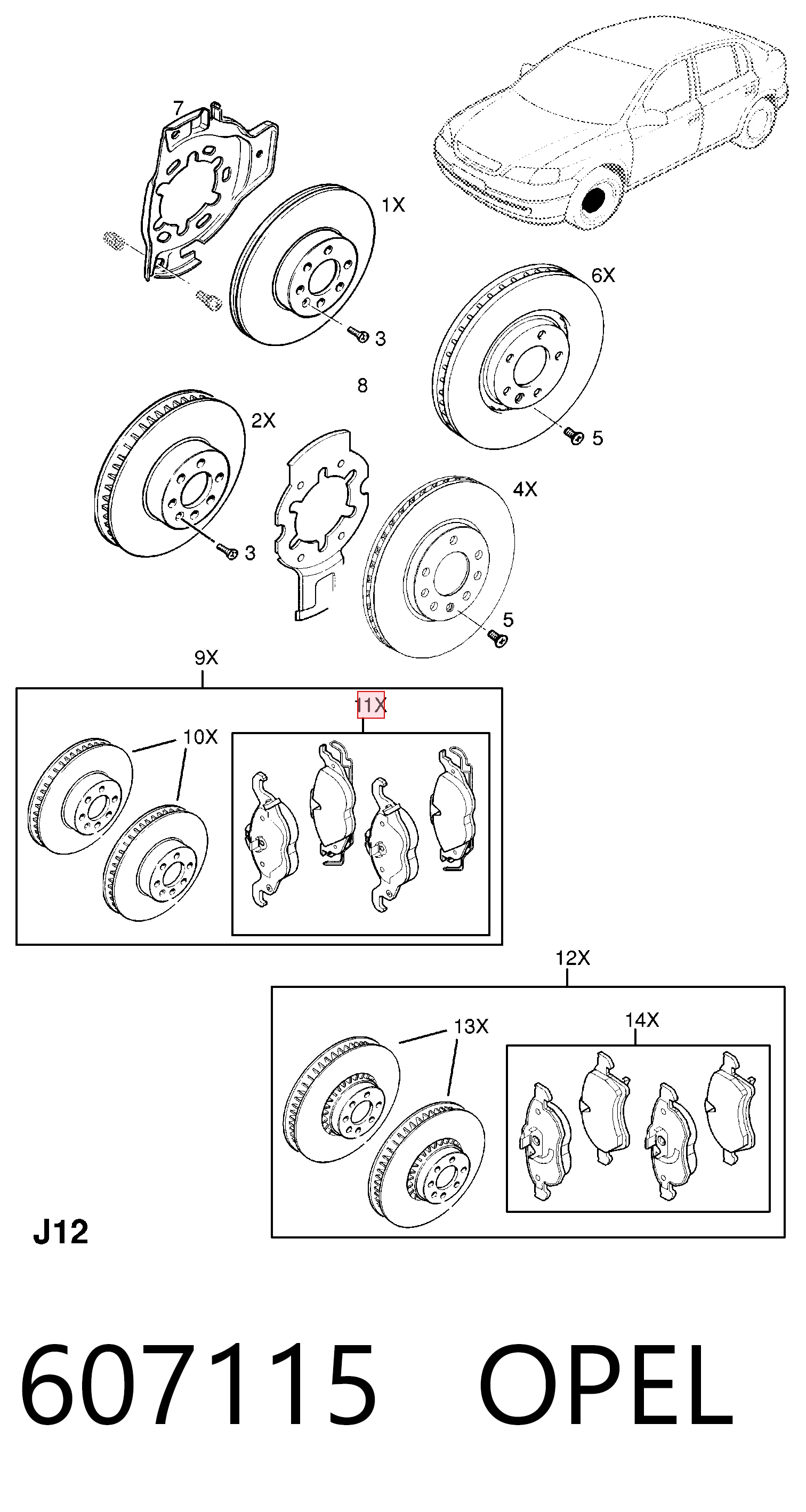 7
1X
6X
3
8
2X
5
4X
3
5
9X
11X
10X
12X
13X
14X
J12
607115 OPEL