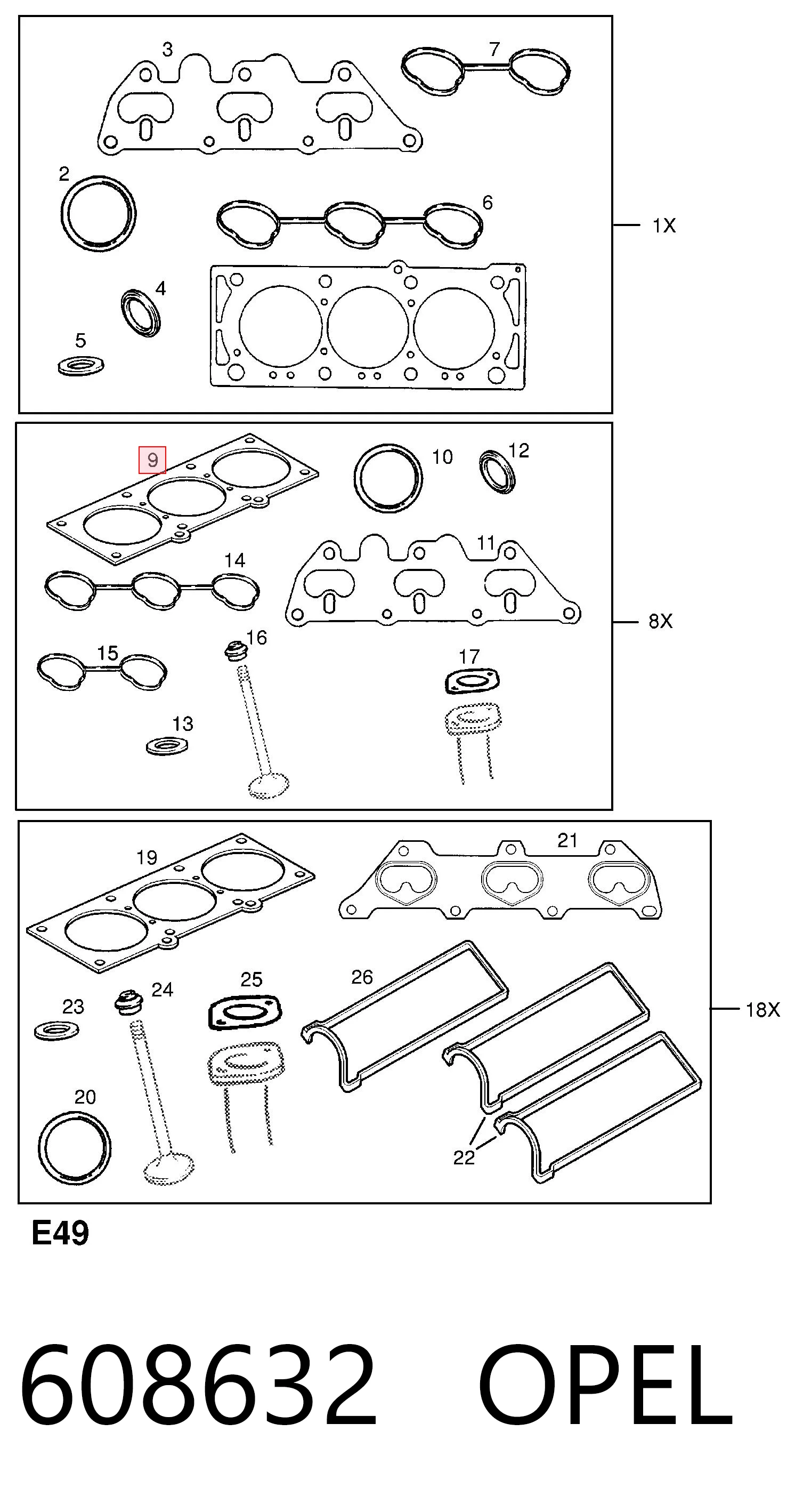 3
7
2
6
1X
4
5

9
10
12
14
11
8X
15
16
17
13

19
21
23
24
25
26
18X
20
22

E49

608632 OPEL