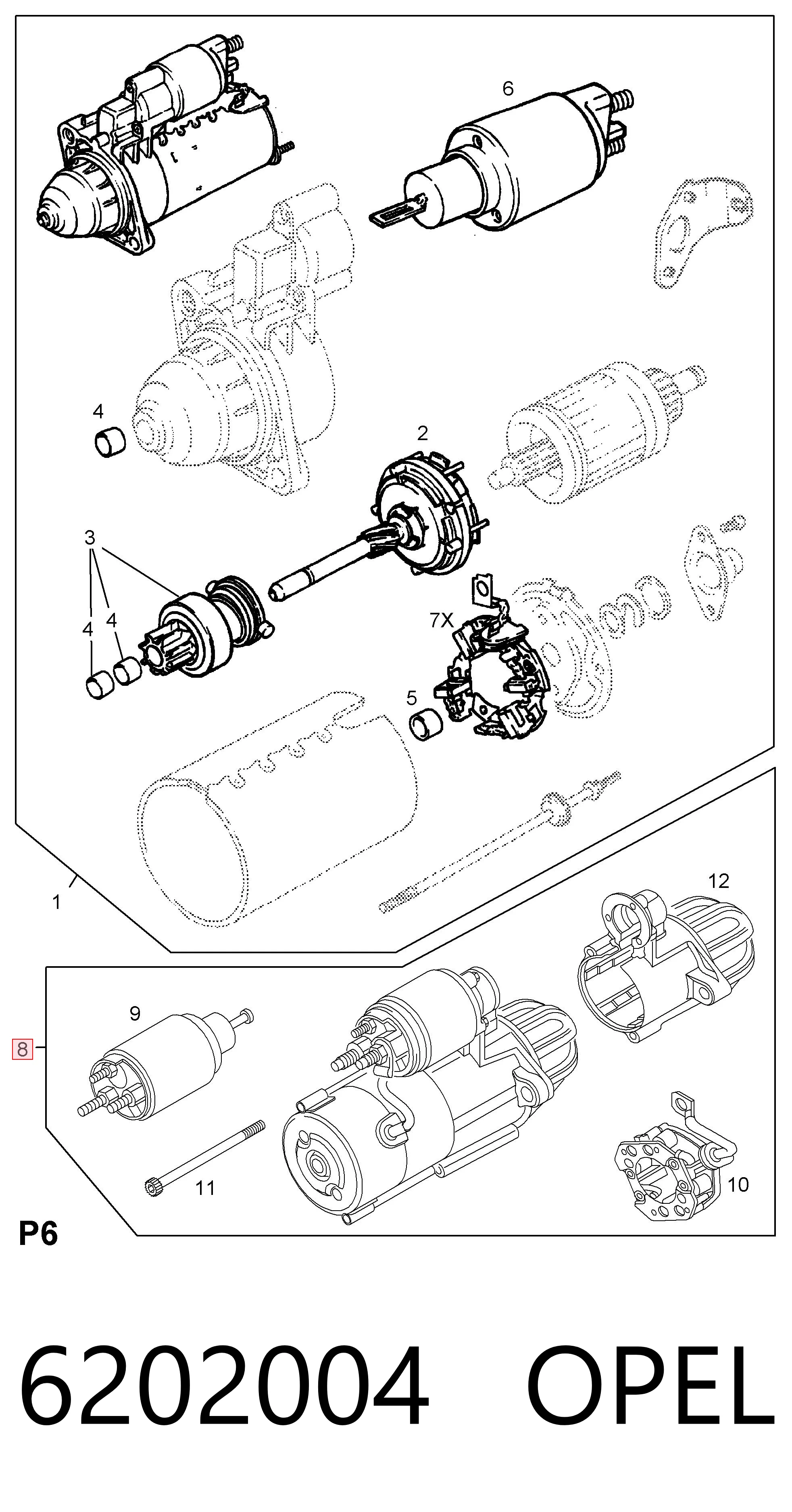 6

4

2

3

4 4

7X

5

1

12

9

8

11

10

P6

6202004 OPEL