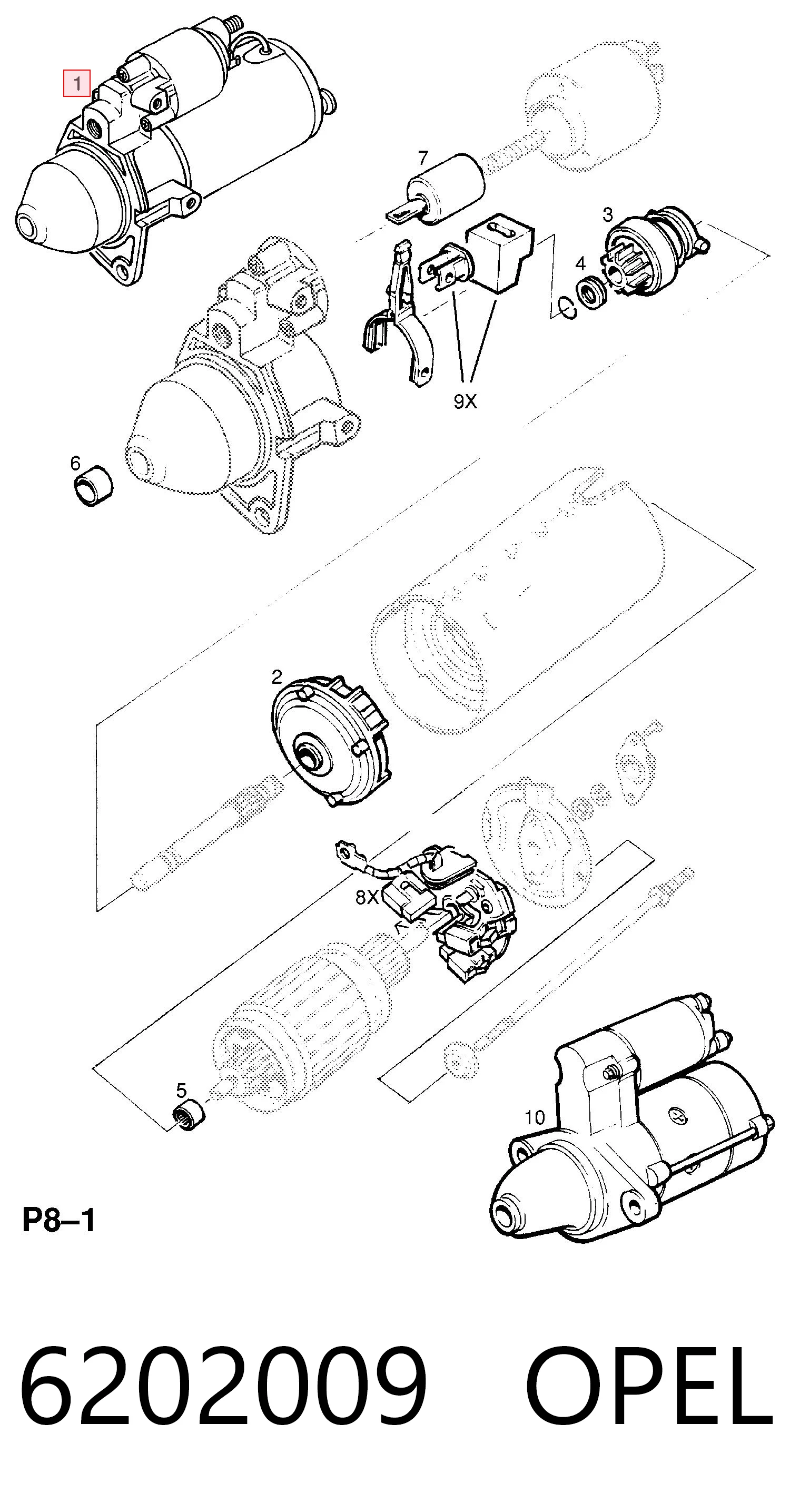 1
7
3
4
9X
6
2
8X
5
10
P8–1
6202009 OPEL