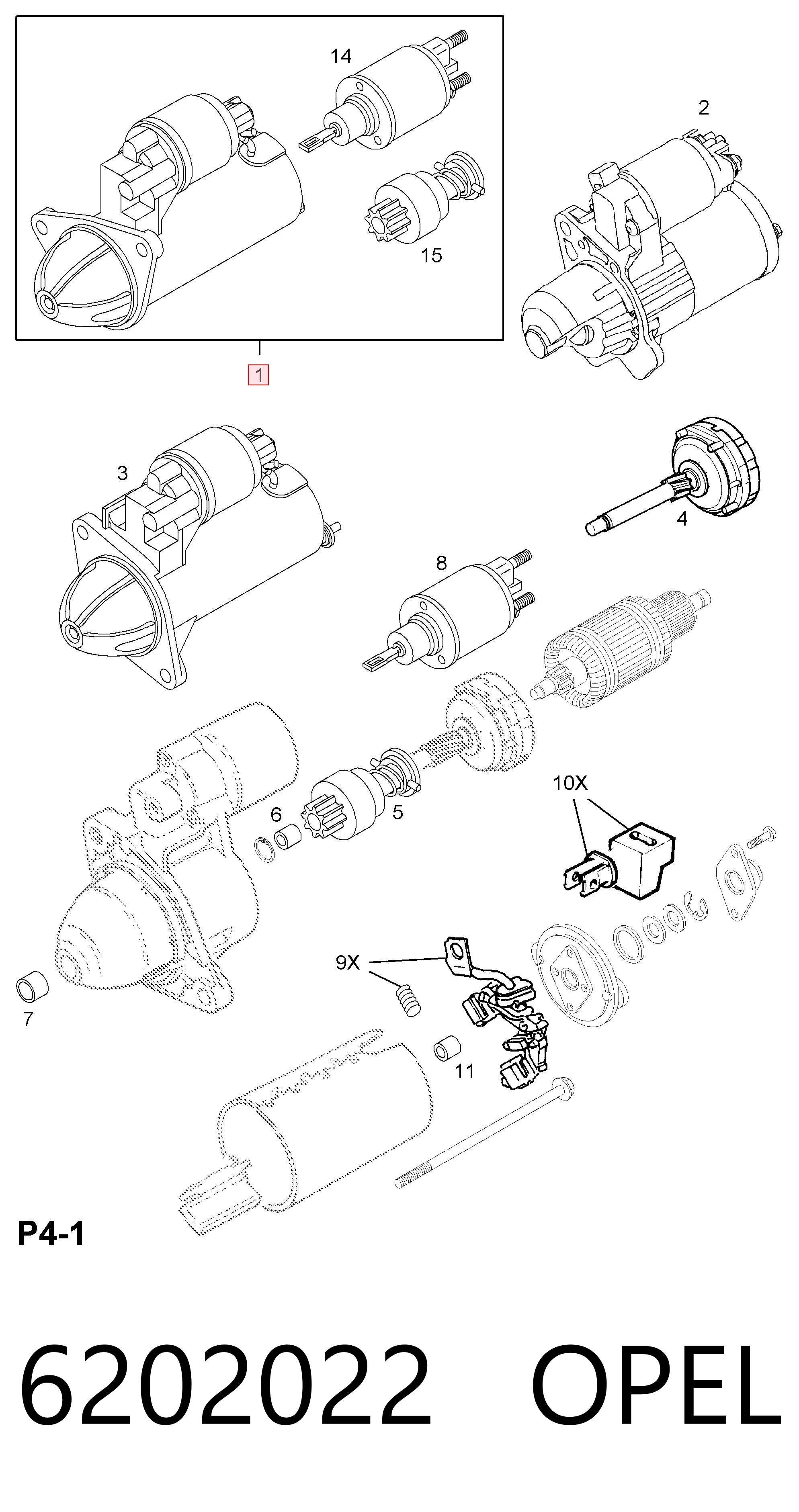 14
2
15
1
3
4
8
10X
6
5
9X
7
11
P4-1
6202022 OPEL