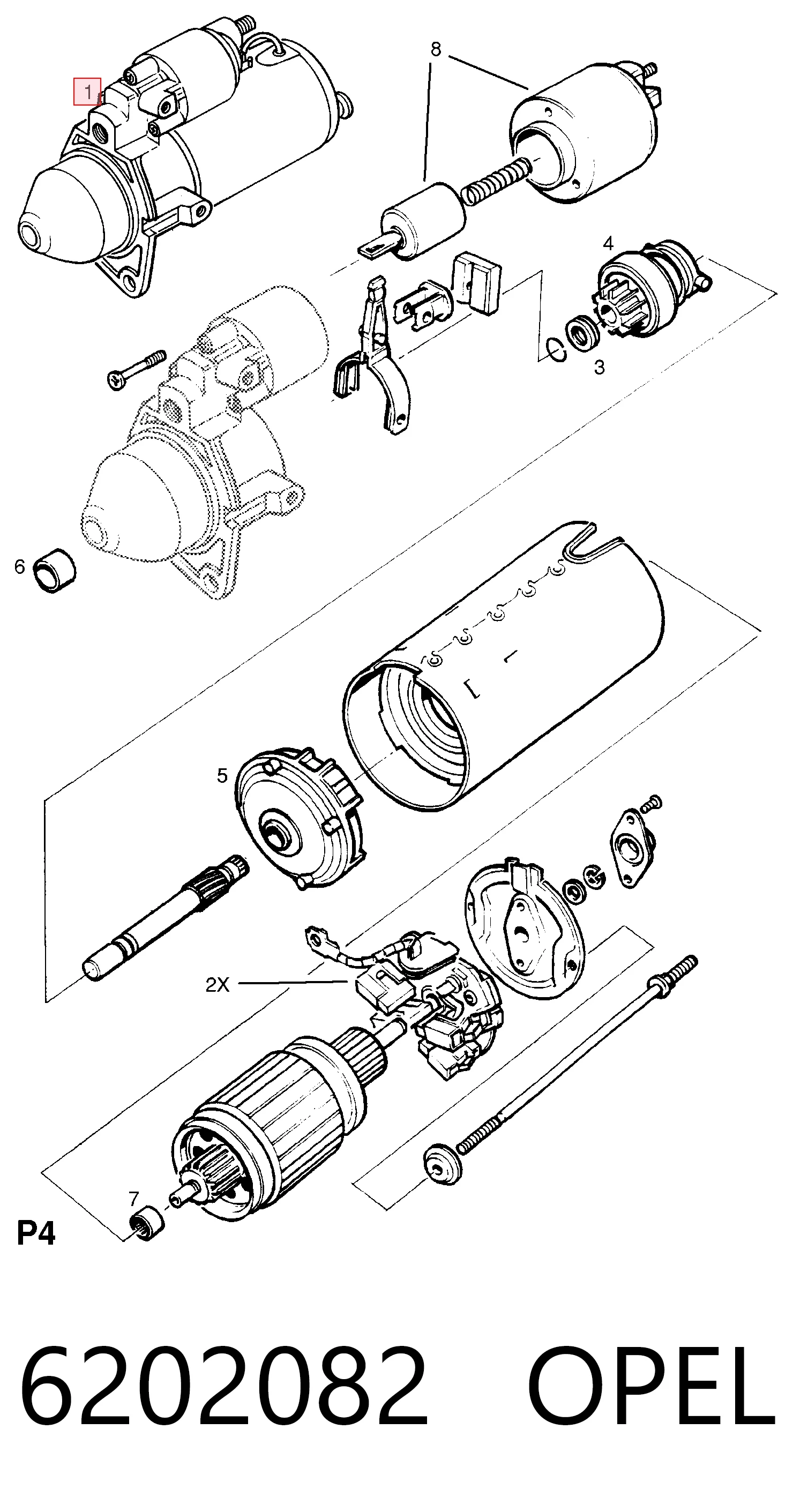 1
8
4
3
6
5
2X
7
P4
6202082 OPEL