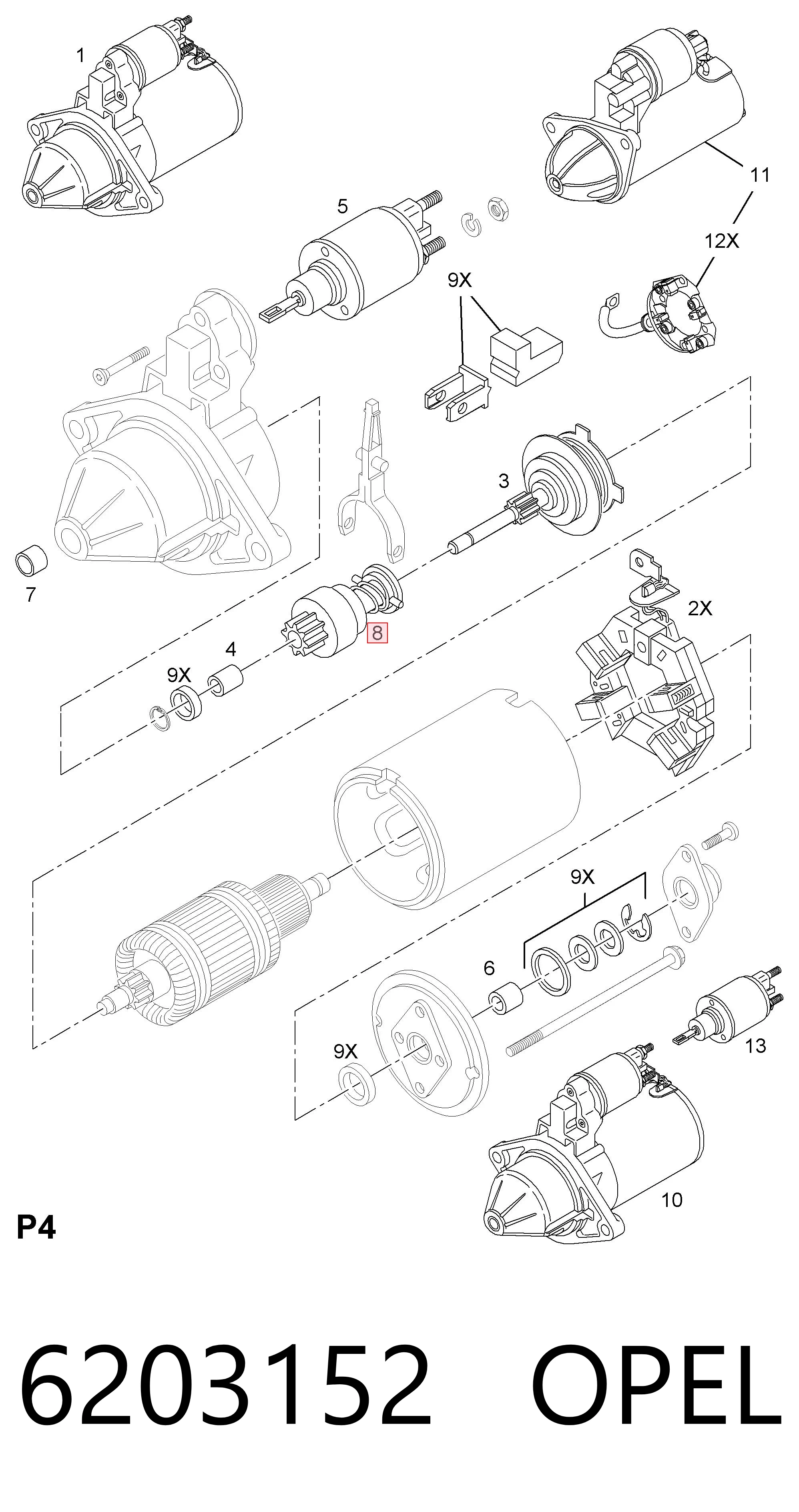 1
11
5
12X
9X
3
7
2X
8
4
9X
9X
6
9X
13
10
P4
6203152 OPEL