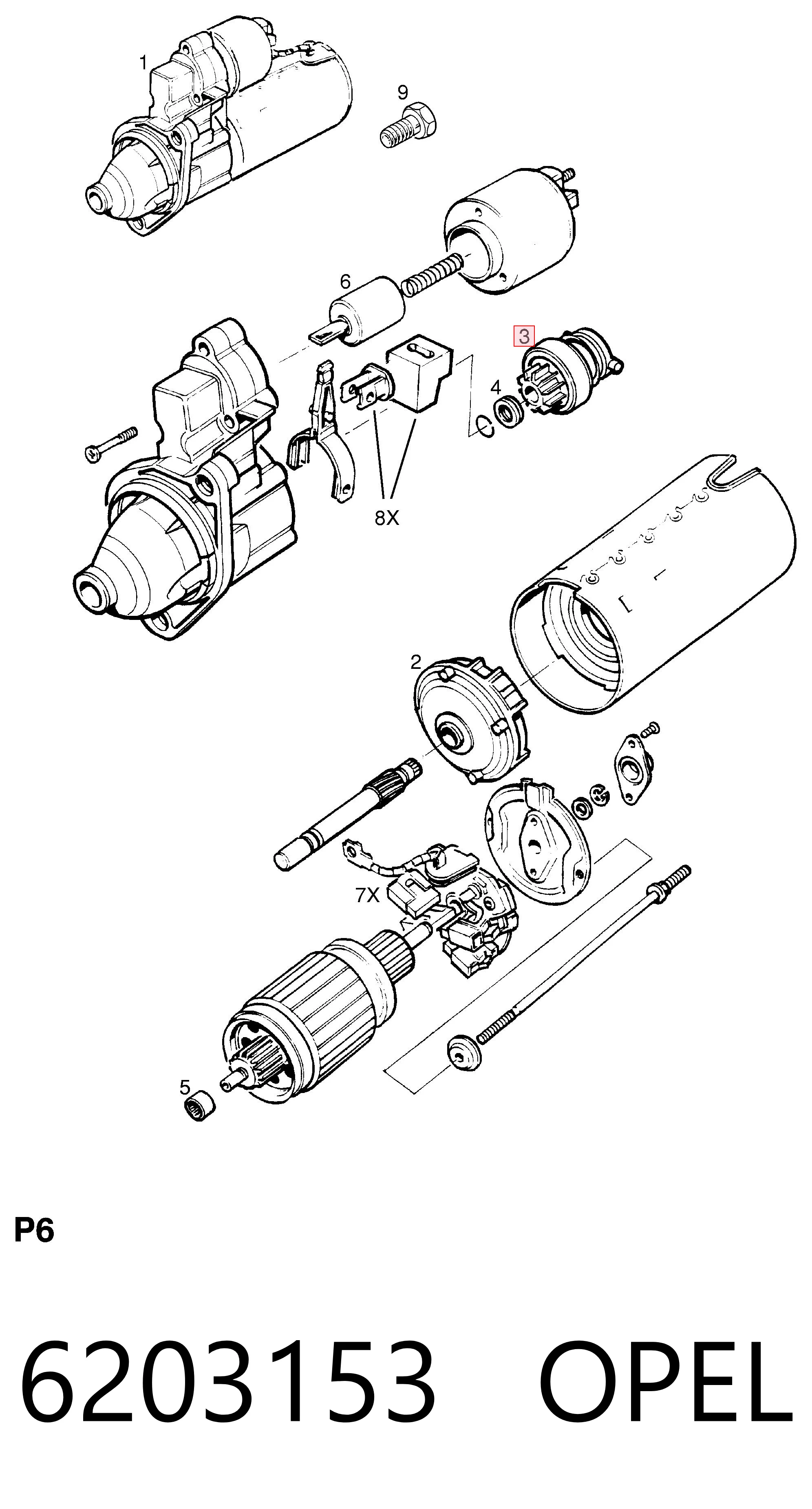 1
9
6
3
4
8X
2
7X
5

P6

6203153 OPEL