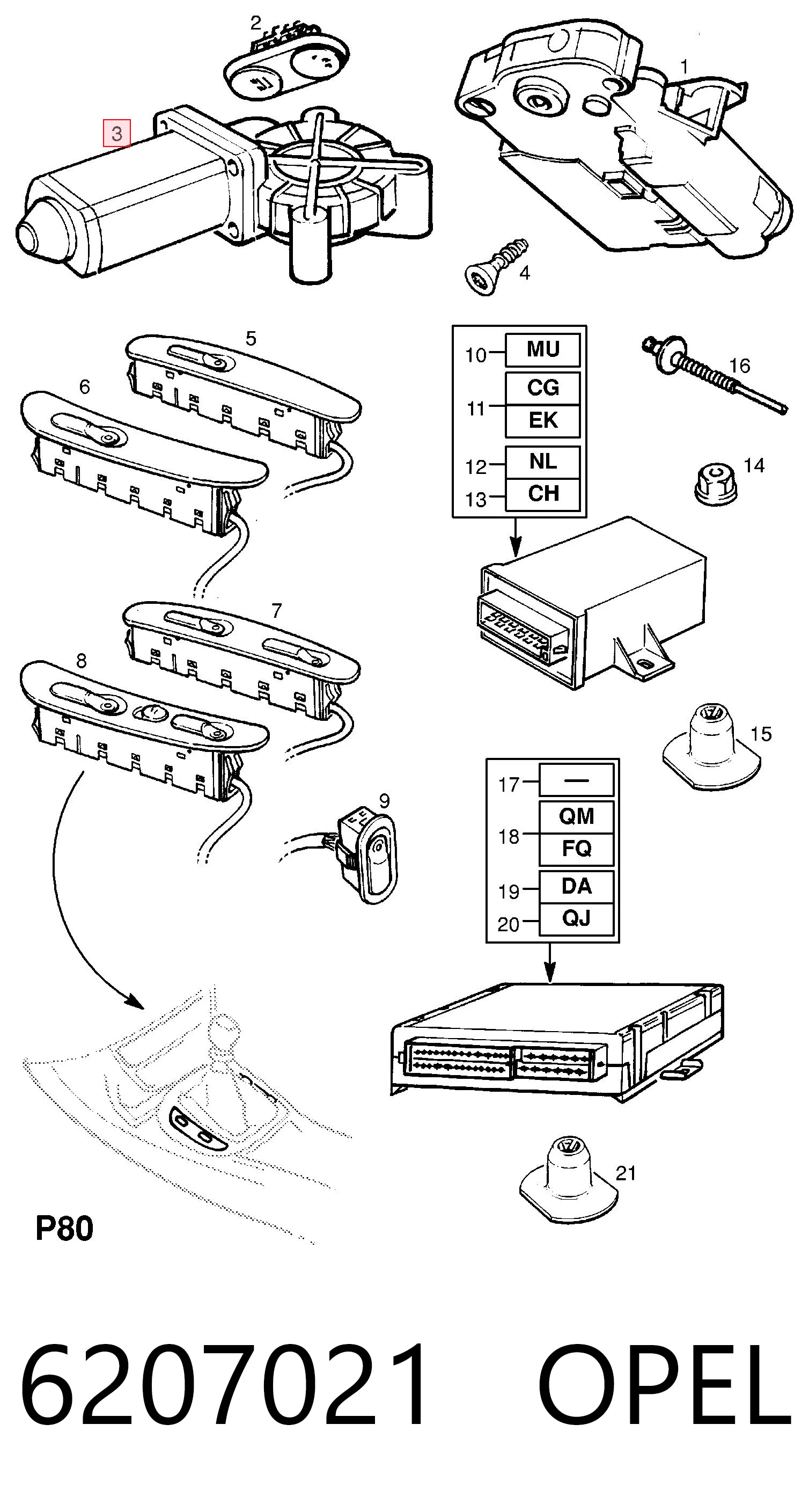 2
1
3
4
5
6
10 MU
11 CG
EK
12 NL
13 CH
16
14
7
8
15
9
17 —
18 QM
FQ
19 DA
20 QJ
21
P80
6207021 OPEL