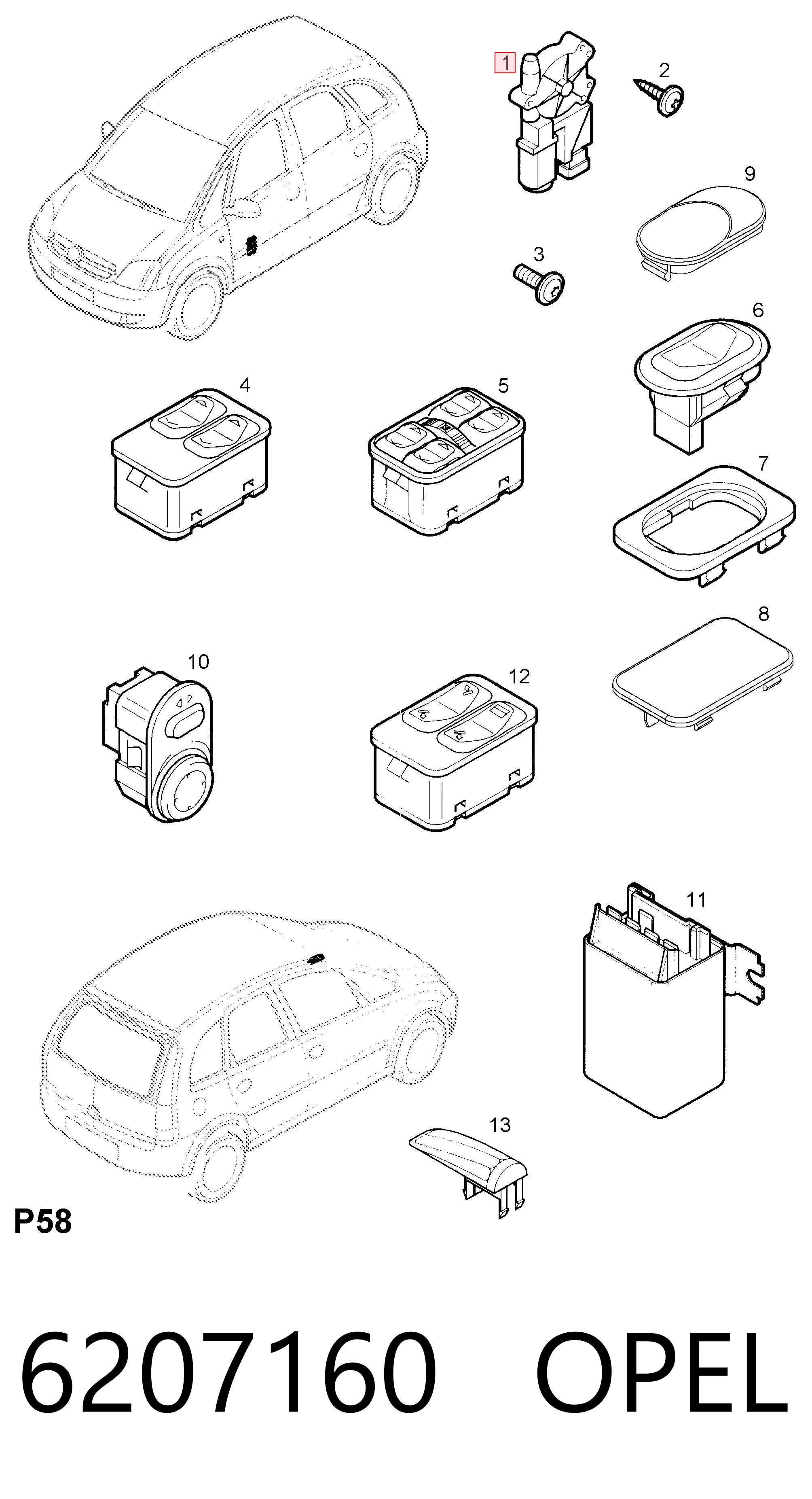 1
2
9
3
6
4
5
7
8
10
12
11
13
P58

6207160 OPEL