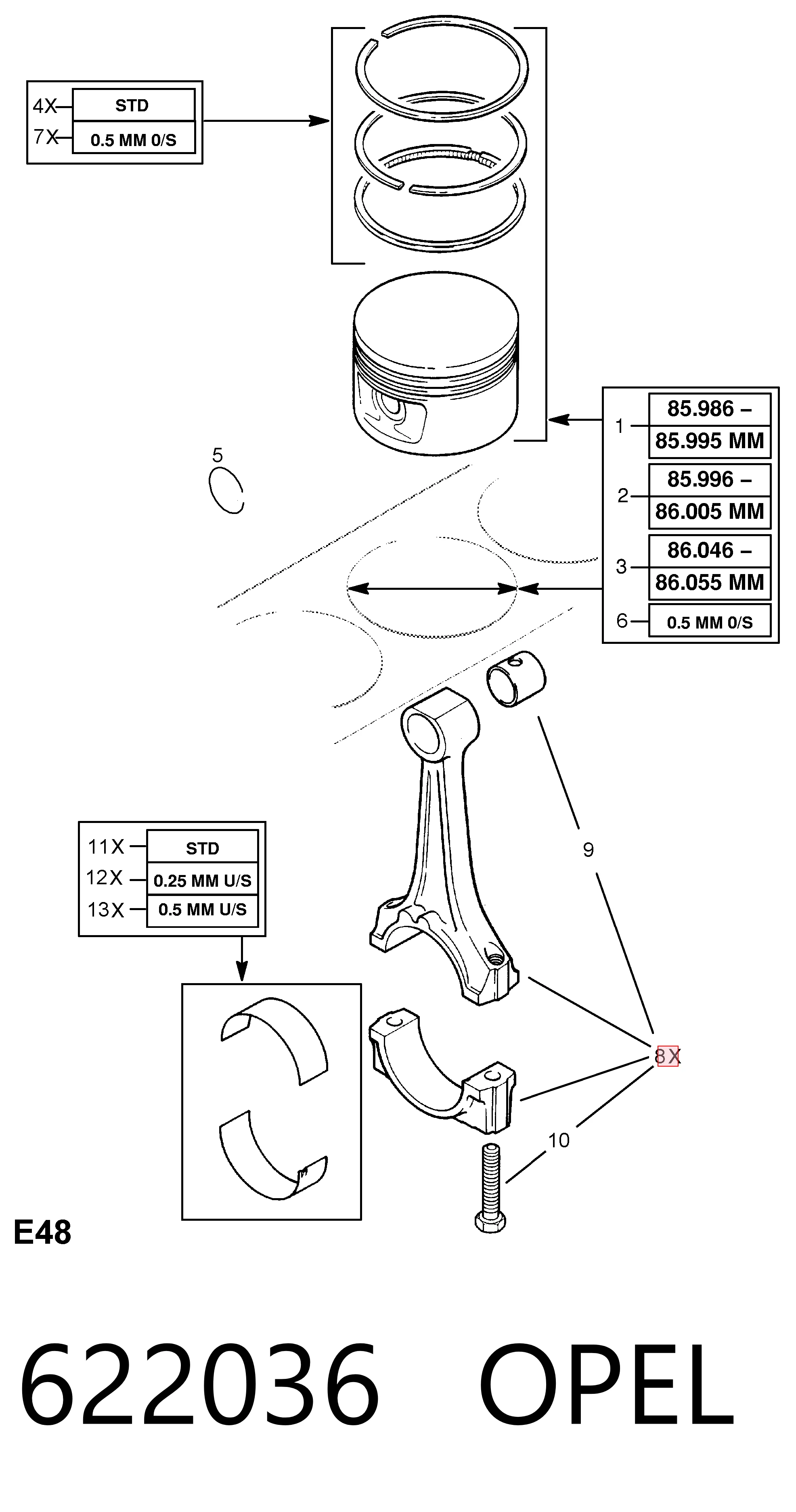 4X STD
7X 0.5 MM 0/S

1 85.986 – 85.995 MM
2 85.996 – 86.005 MM
3 86.046 – 86.055 MM
6 0.5 MM 0/S

5

9

11X STD
12X 0.25 MM U/S
13X 0.5 MM U/S

8X

10

E48

622036 OPEL