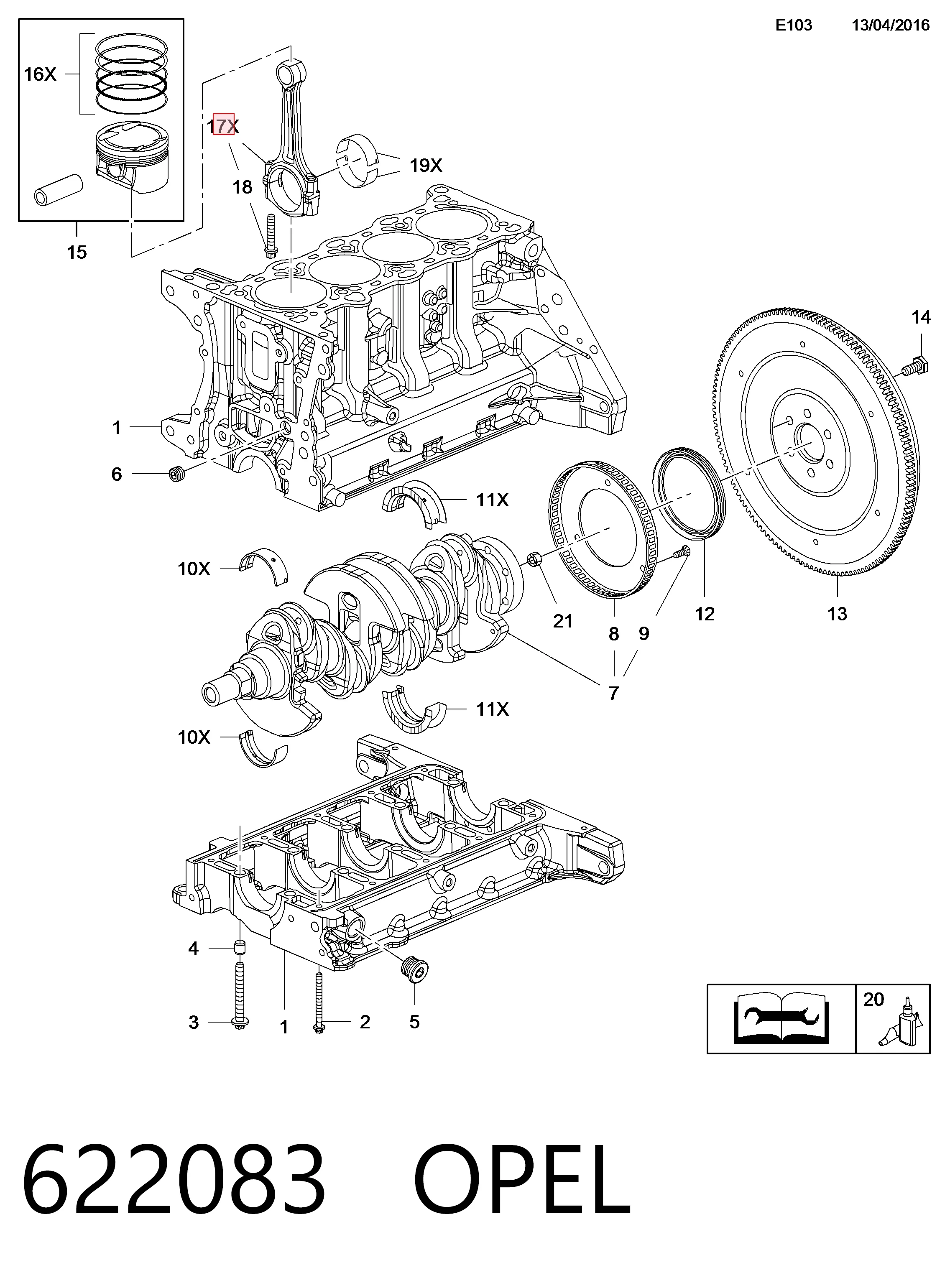 E103 13/04/2016

16X

17X

19X

18

15

14

1

6

11X

10X

21

8

9

12

13

7

11X

10X

4

3

1

2

5

20

622083 OPEL